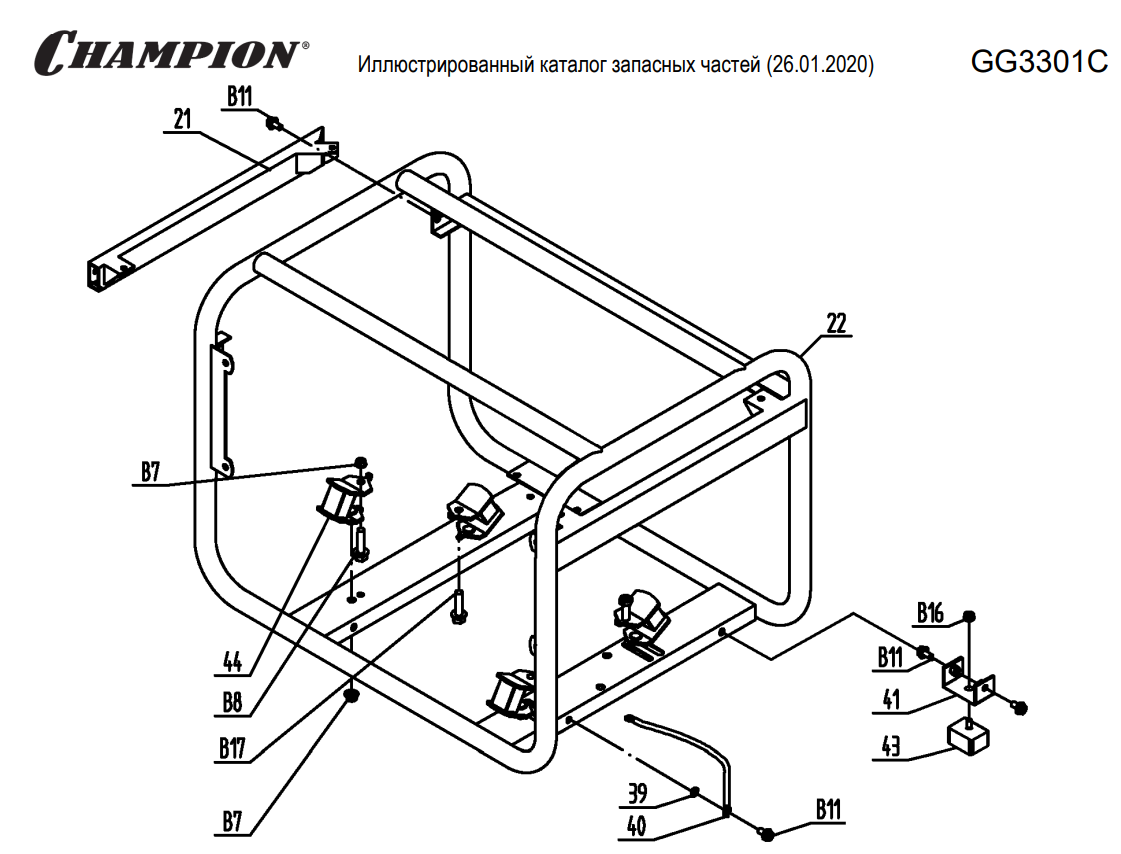 CHAMPION®

Иллюстрированный каталог запасных частей (26.01.2020)

GG3301C

B11
21
22
B7
44
B8
B17
B7
B16
B11
41
43
39
40
B11