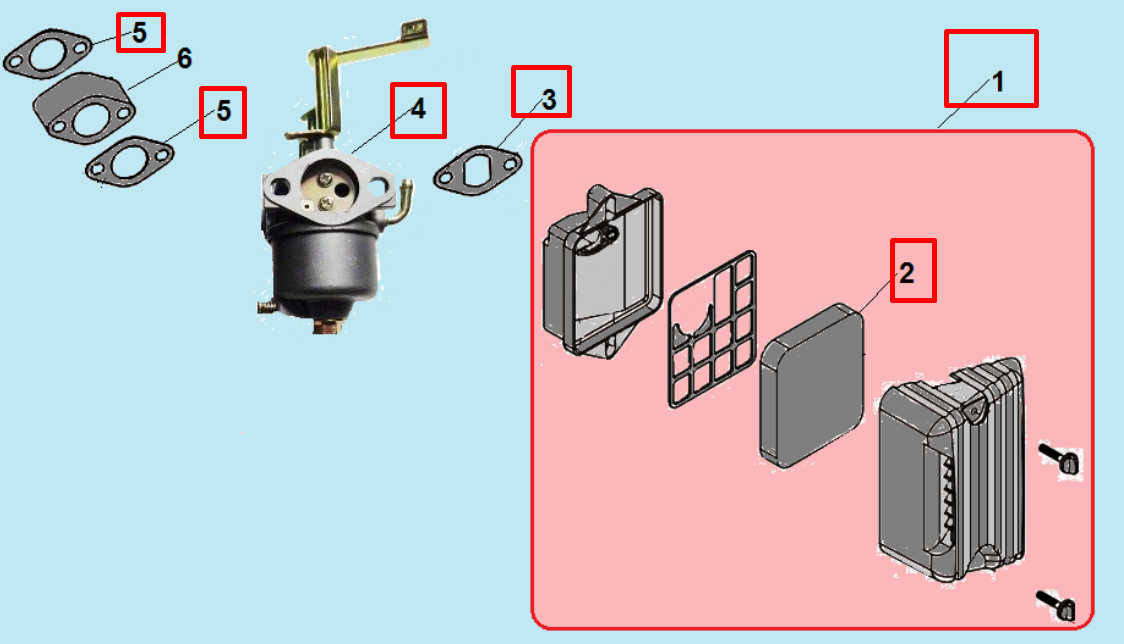 5
6
5
4
3
1
2