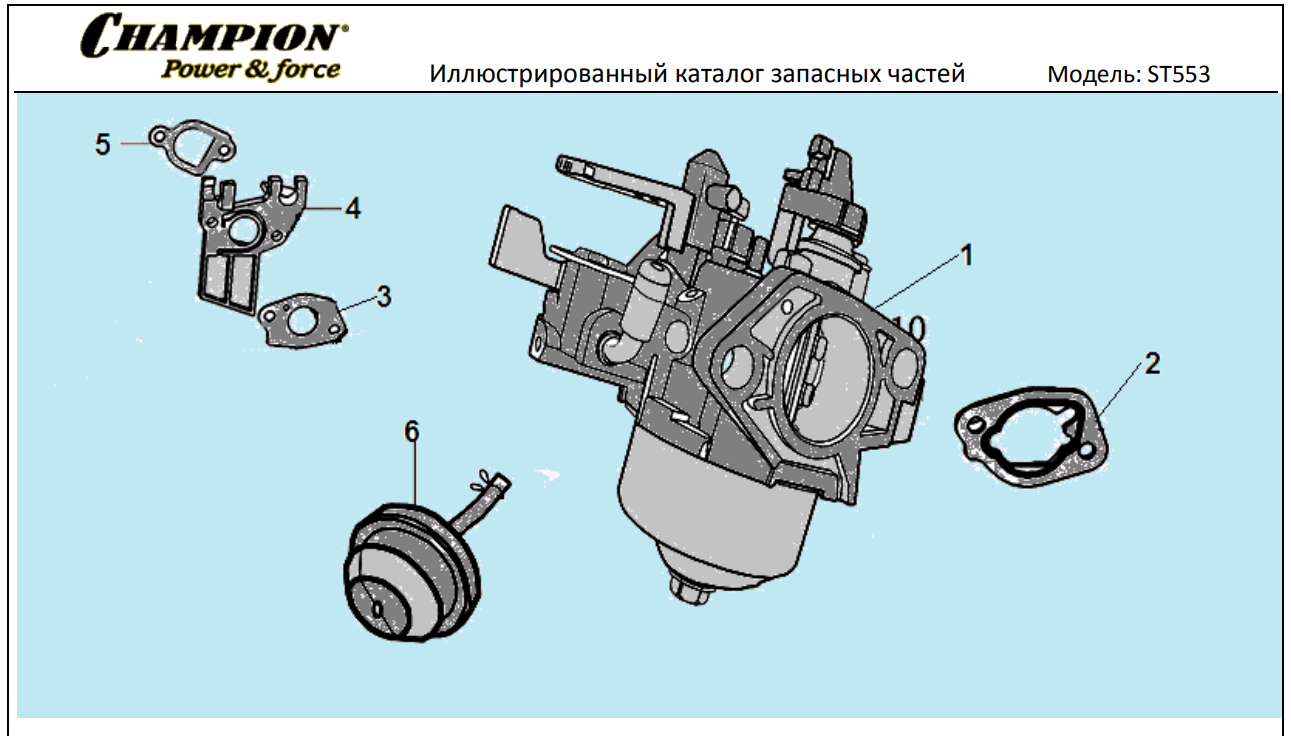 CHAMPION®
Power & force

Иллюстрированный каталог запасных частей

Модель: ST553

5

4

3

1

10

2

6