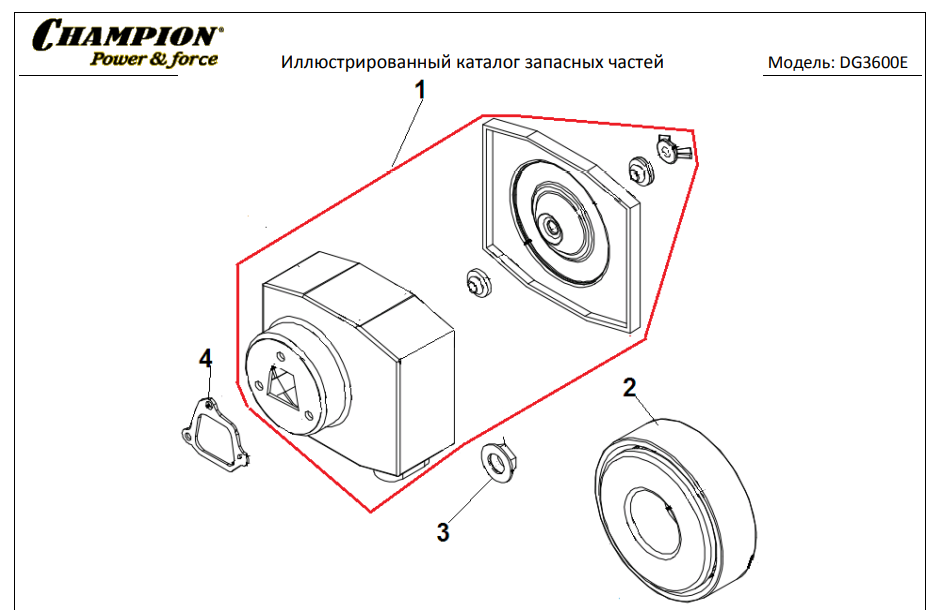 CHAMPION®
Power & force

Иллюстрированный каталог запасных частей

Модель: DG3600E

1

4

2

3