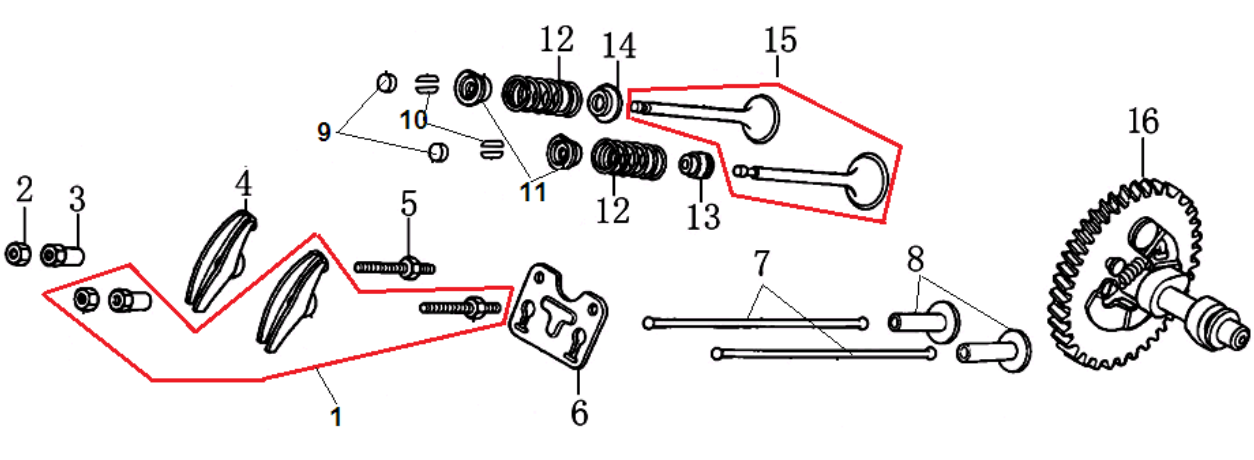 12
14
15
9
10
11
12
13
16
2
3
4
5
7
8
1
6