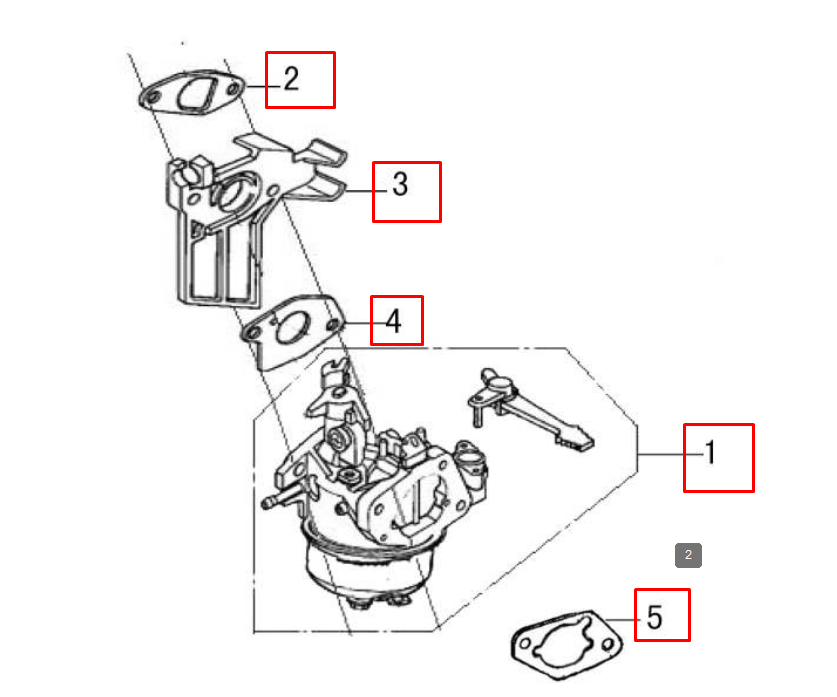 2
3
4
1
2
5