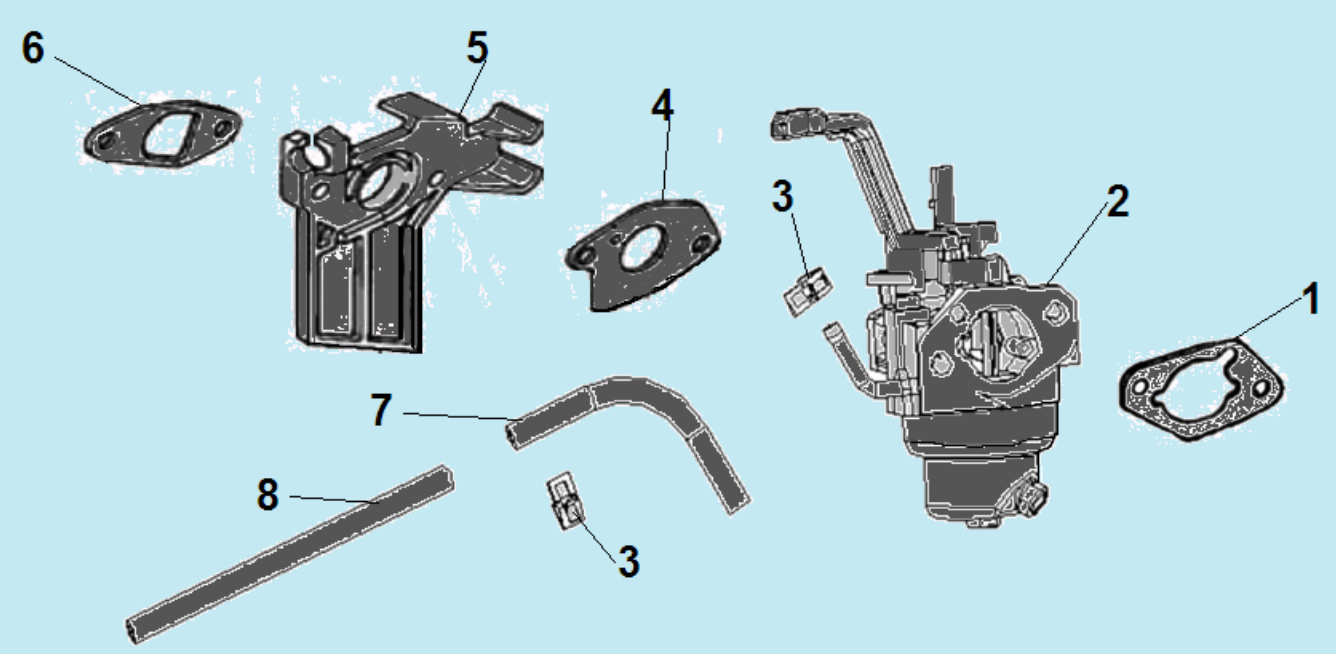 6
5
4
3
2
1
7
8
3