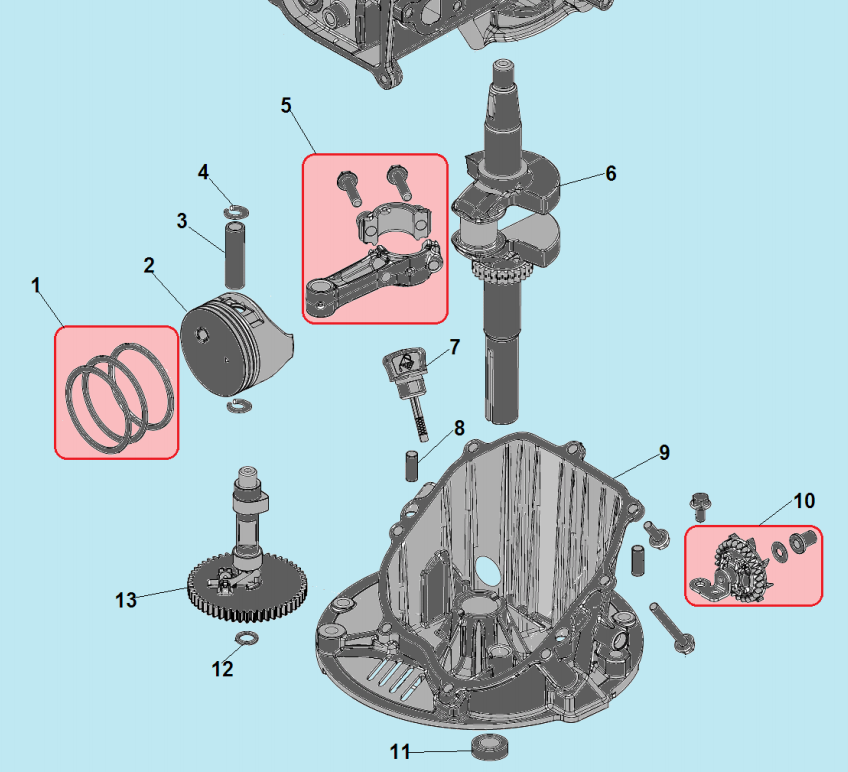 5
4
6
3
2
1
7
8
9
10
13
12
11