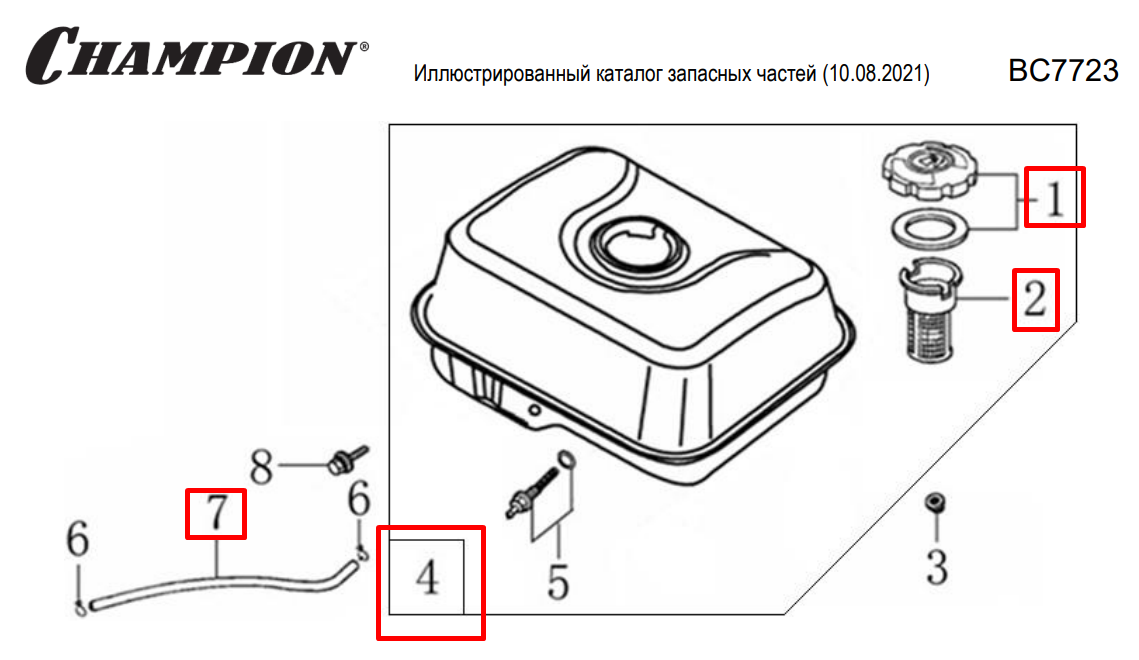 CHAMPION®

Иллюстрированный каталог запасных частей (10.08.2021)

BC7723

1
2
8
6
7
6
4
5
3