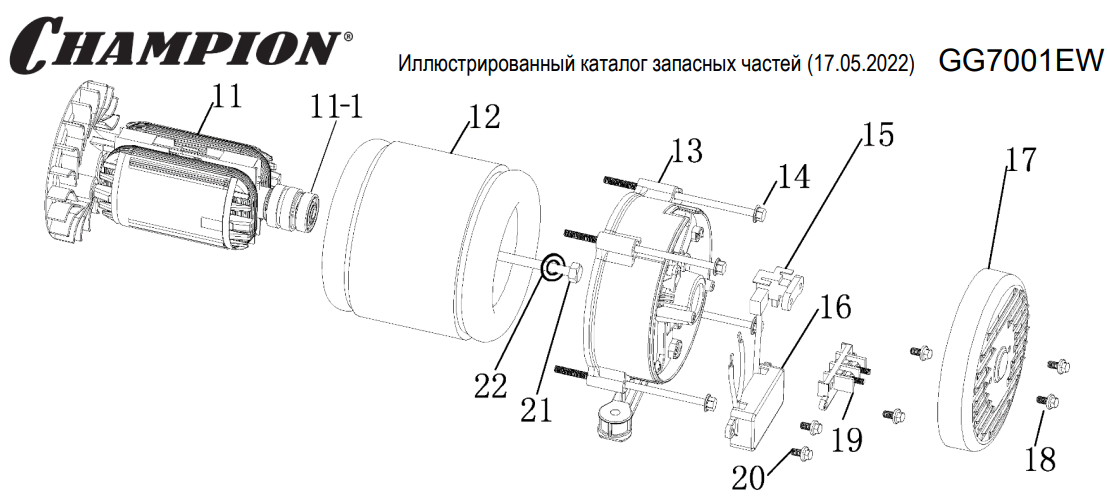 CHAMPION®

Иллюстрированный каталог запасных частей (17.05.2022) GG7001EW

11
11-1
12
13
14
15
17
16
22
21
19
20
18