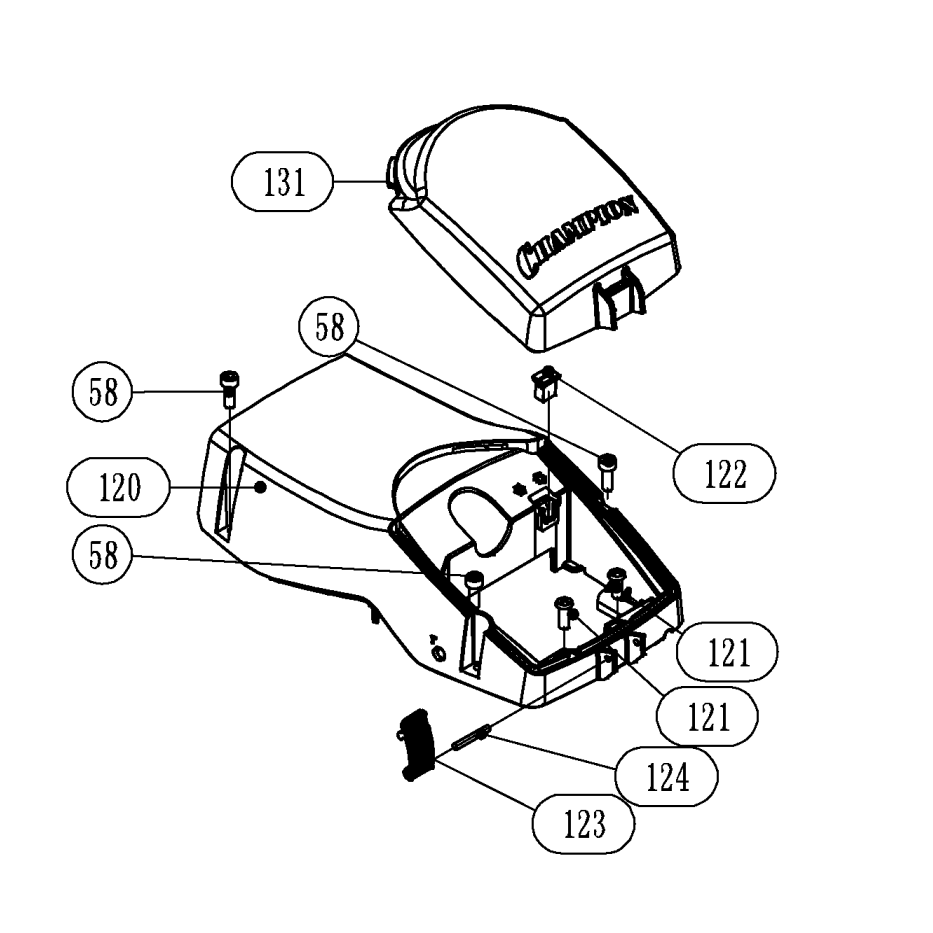 131

CHAMPION

58

58

122

120

58

121

121

124

123