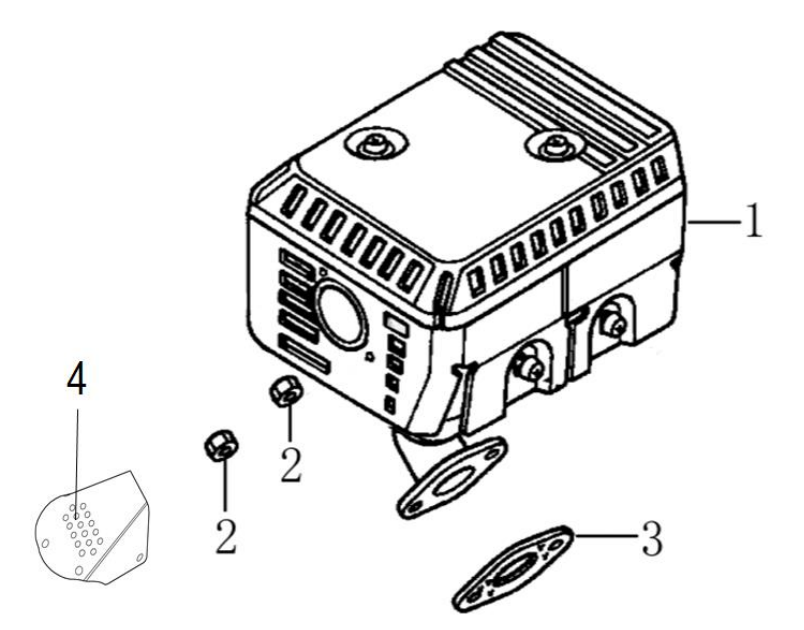 1
4
2
2
3