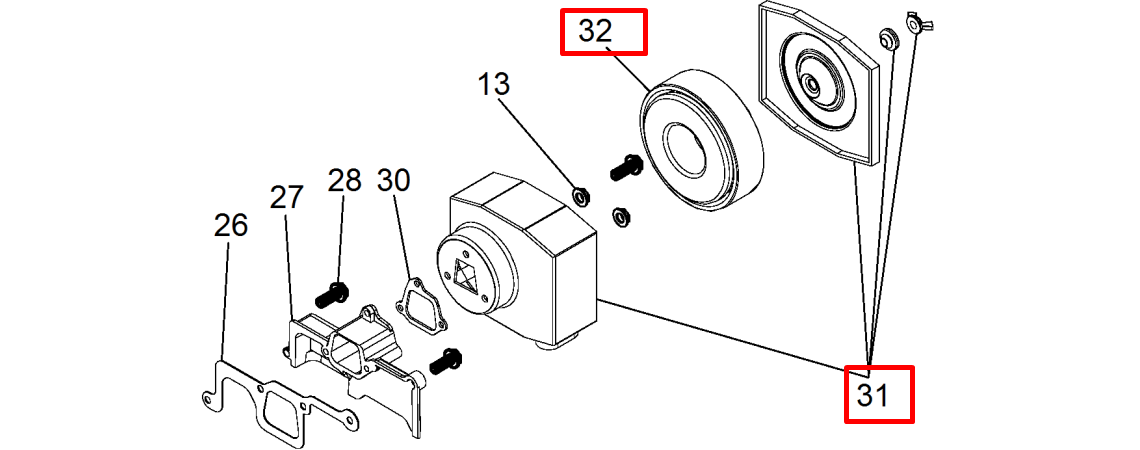 32
13
28
30
27
26
31