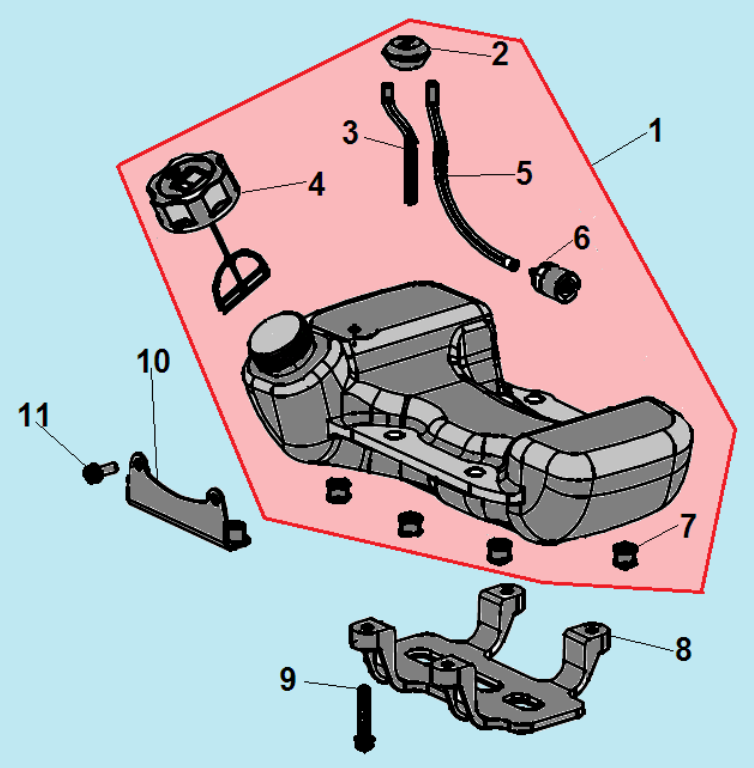 2
1
3
5
4
6
10
11
7
8
9