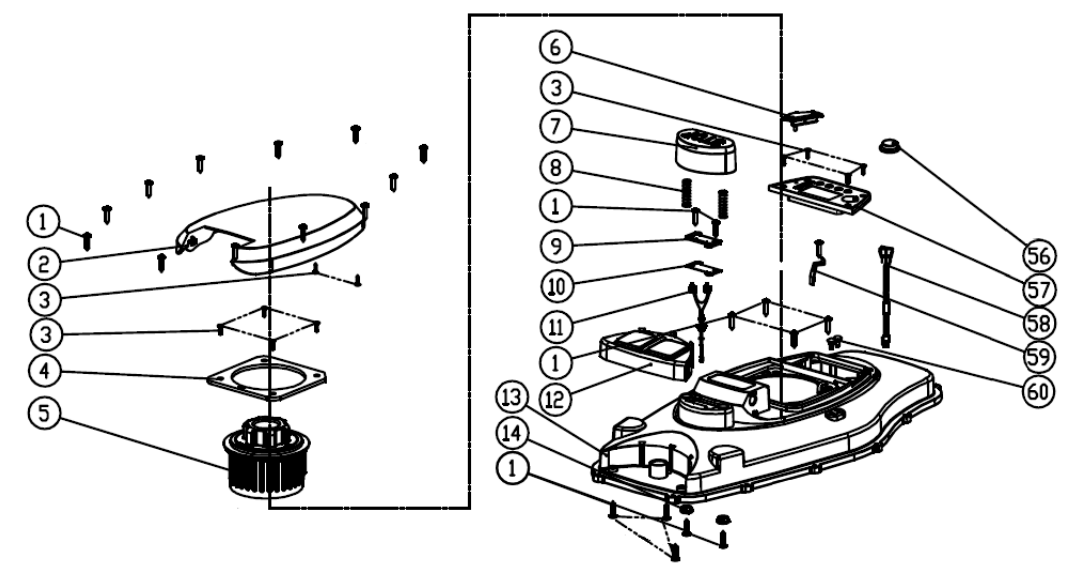 1
2
3
3
4
5
6
3
7
8
1
9
10
11
1
12
13
14
1
56
57
58
59
60