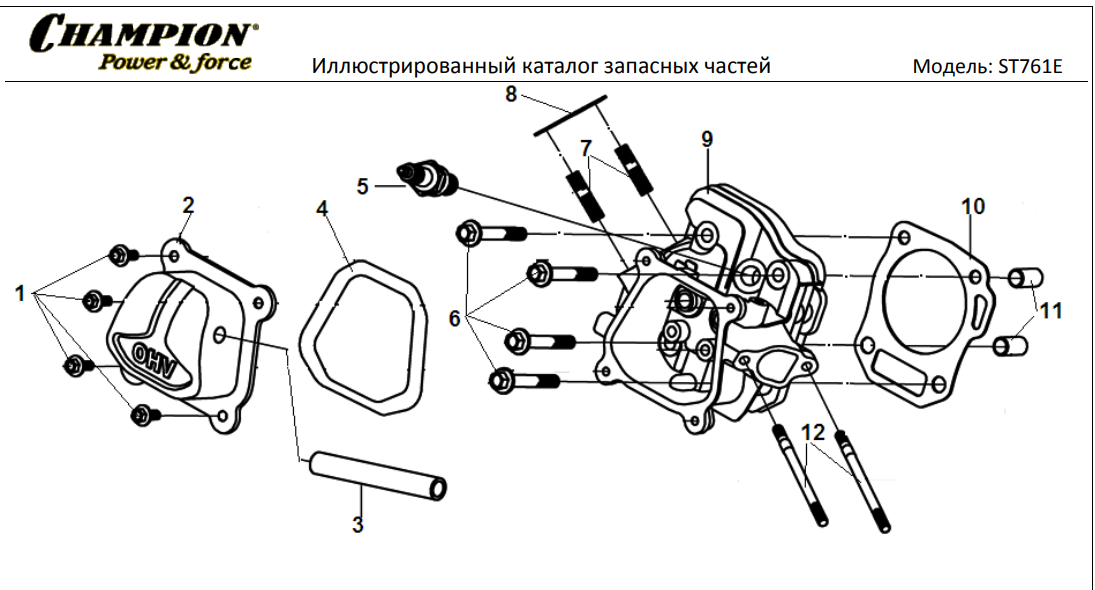 CHAMPION®
Power & force

Иллюстрированный каталог запасных частей

Модель: ST761E

8
7
9
5
2
4
10
1
6
11
OHV
12
3