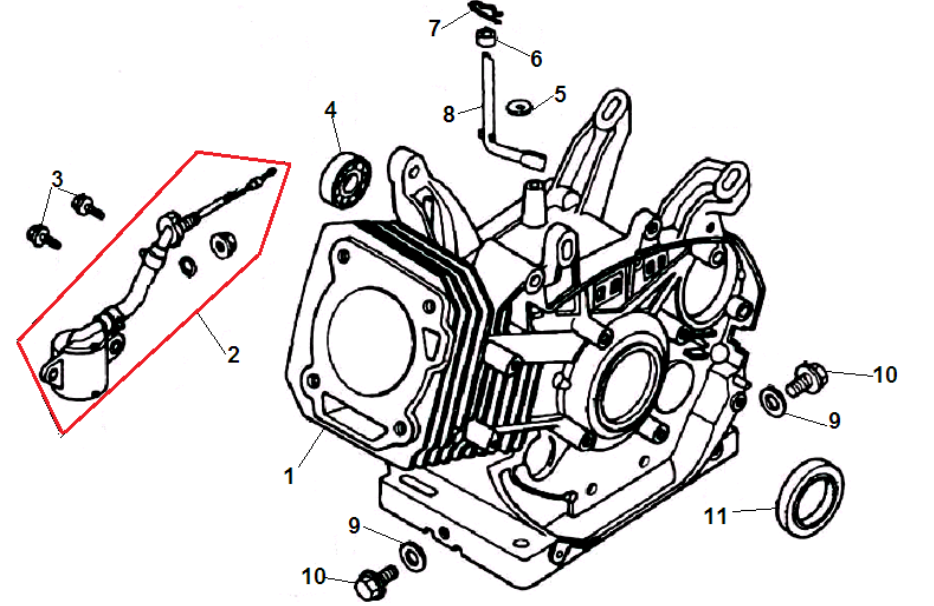 7
6
5
8
4
3
2
10
9
1
11
9
10