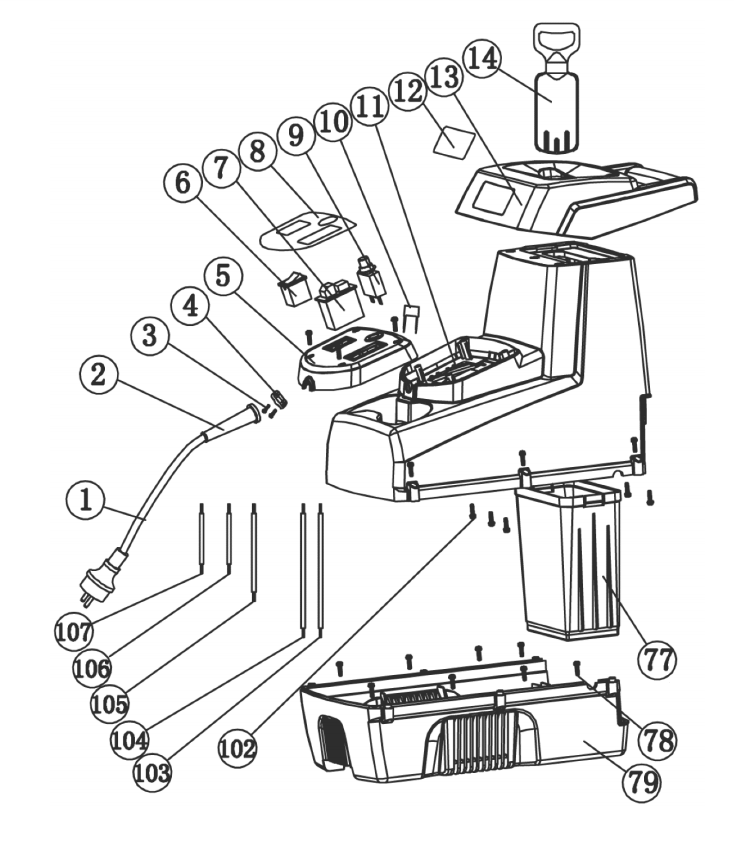 14
13
12
11
10
9
8
7
6
5
4
3
2
1
107
106
105
104
103
102
77
78
79