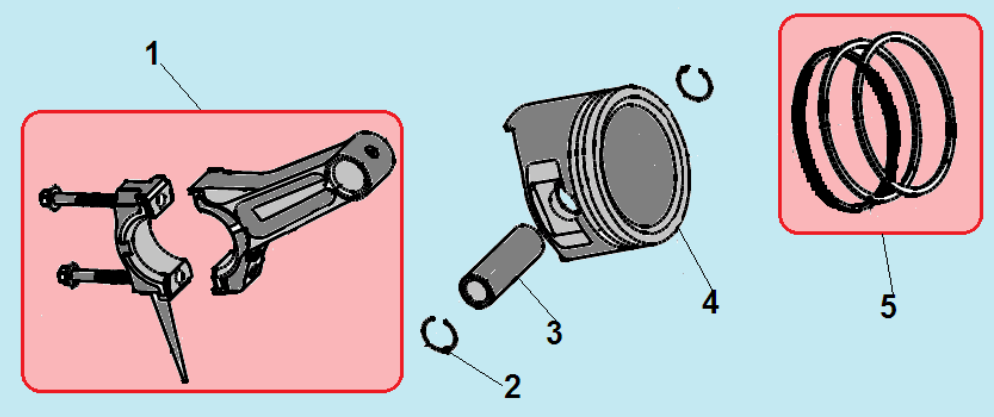 1
2
3
4
5