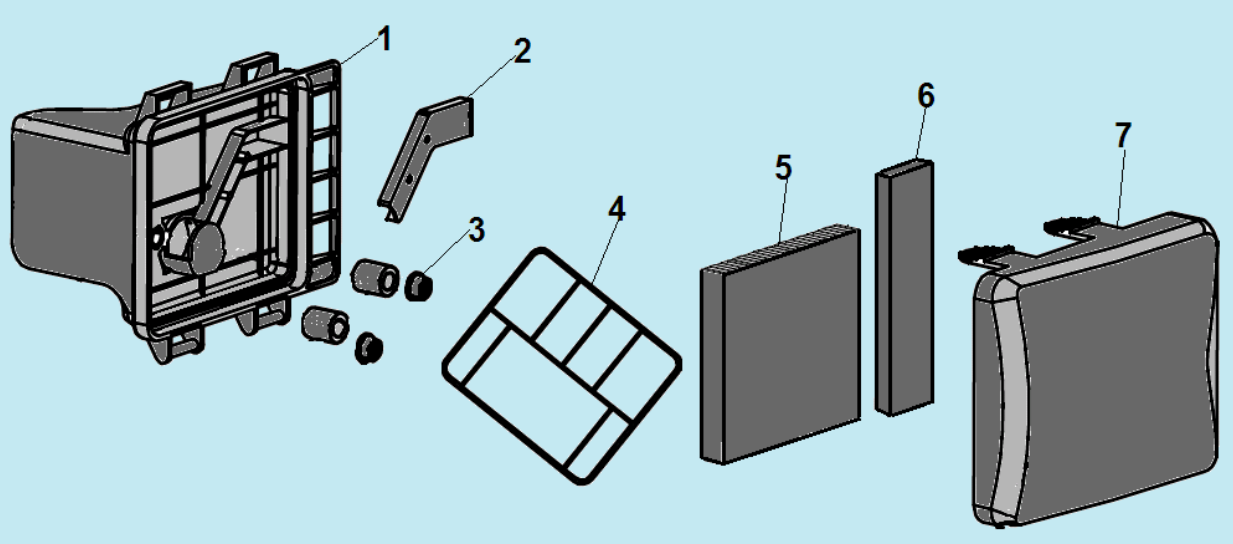 1
2
3
4
5
6
7