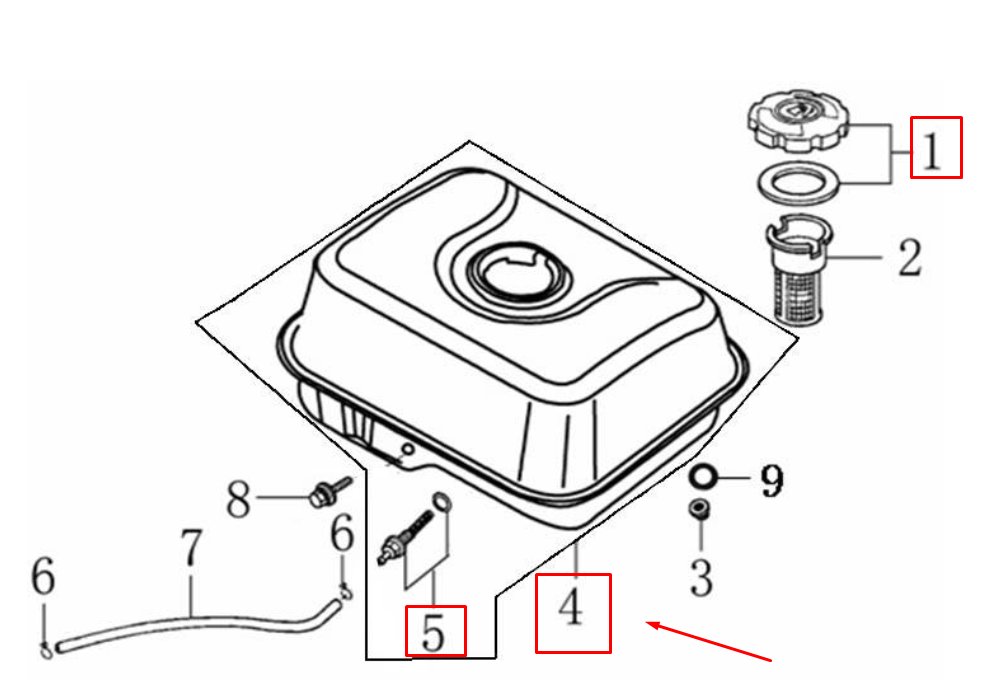 1
2
9
8
6
7
6
3
5
4