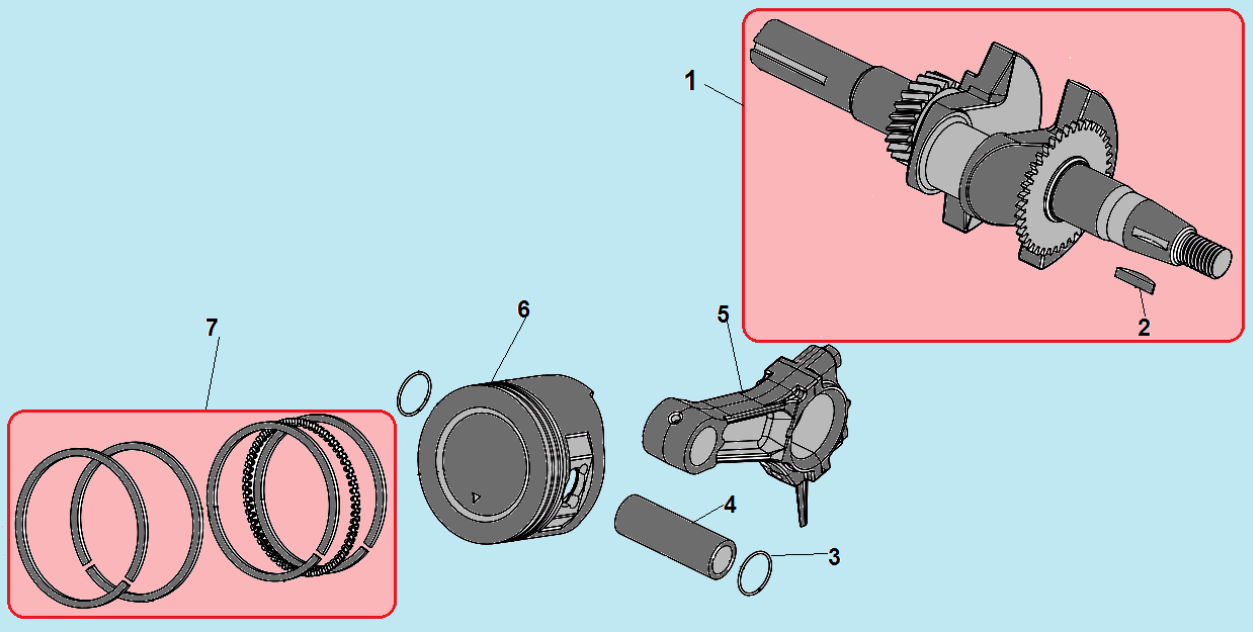 1
2
7
6
5
4
3