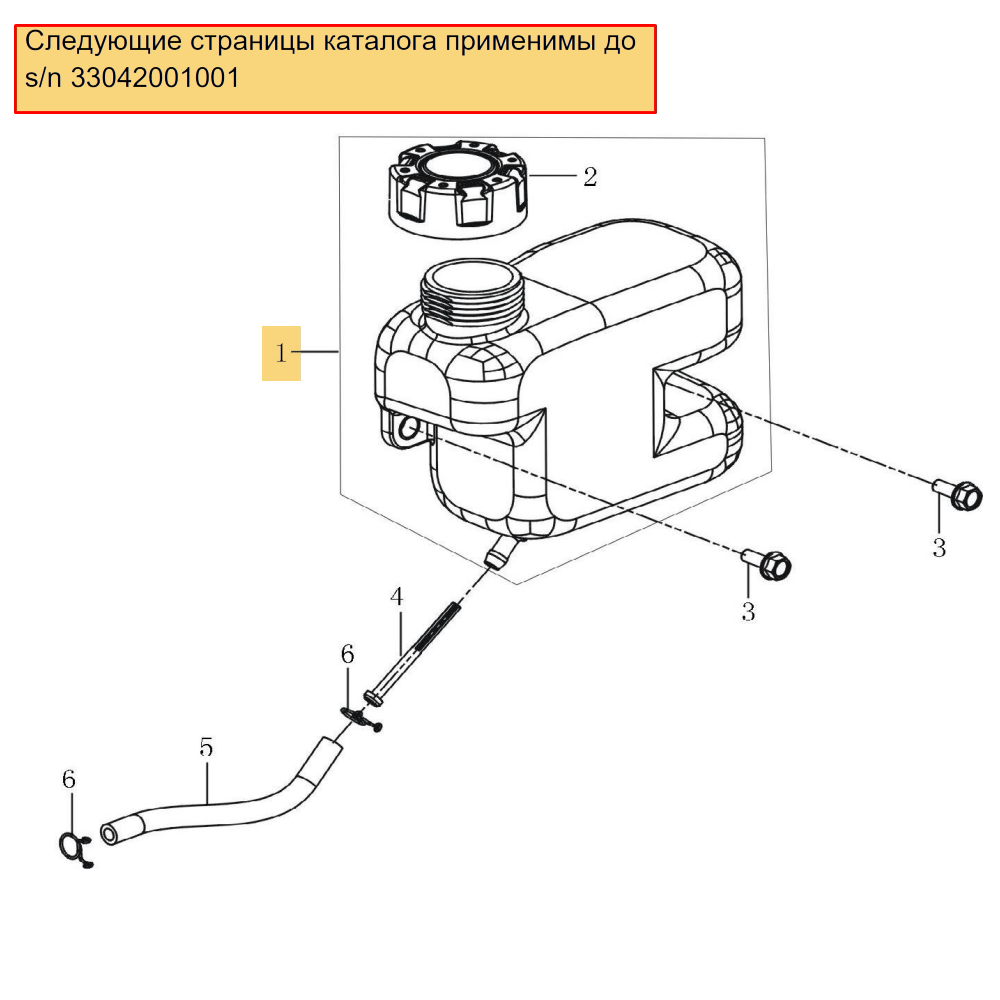 Следующие страницы каталога применимы до s/n 33042001001

2

1

3

3

4

6

5

6