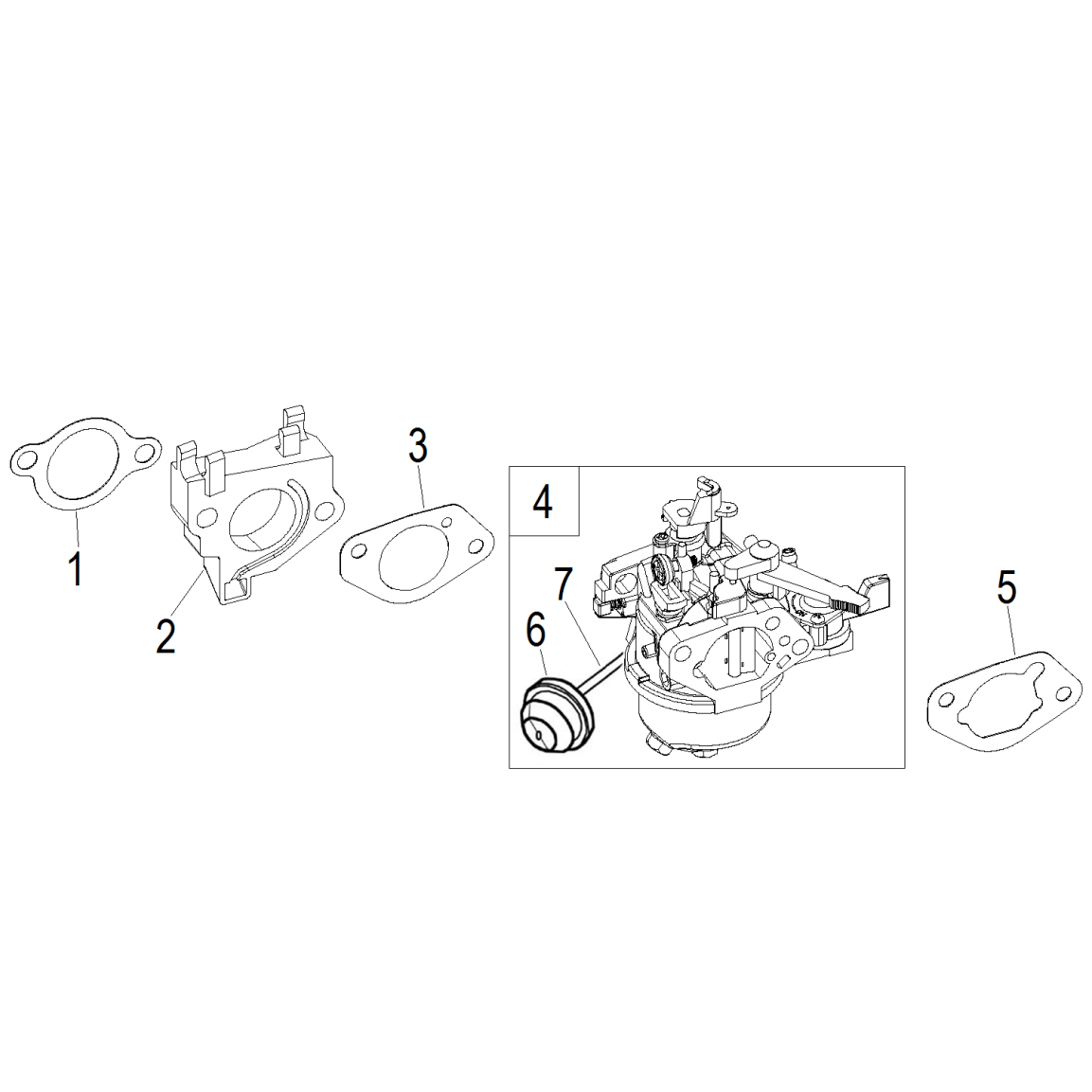 1
2
3
4
7
6
5