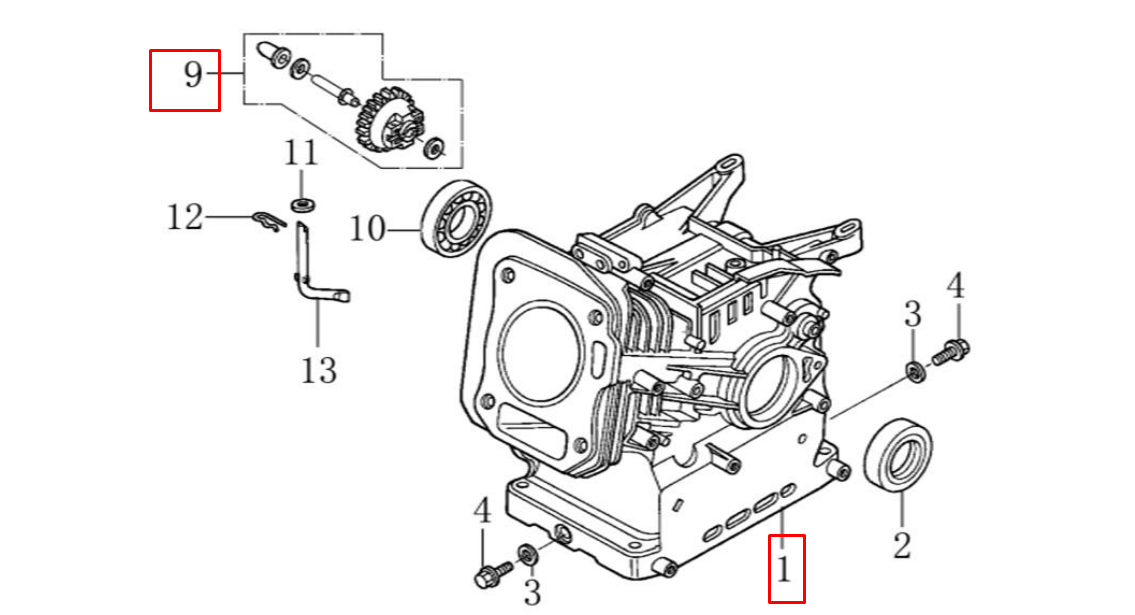 9
11
12
10
13
3
4
4
3
1
2