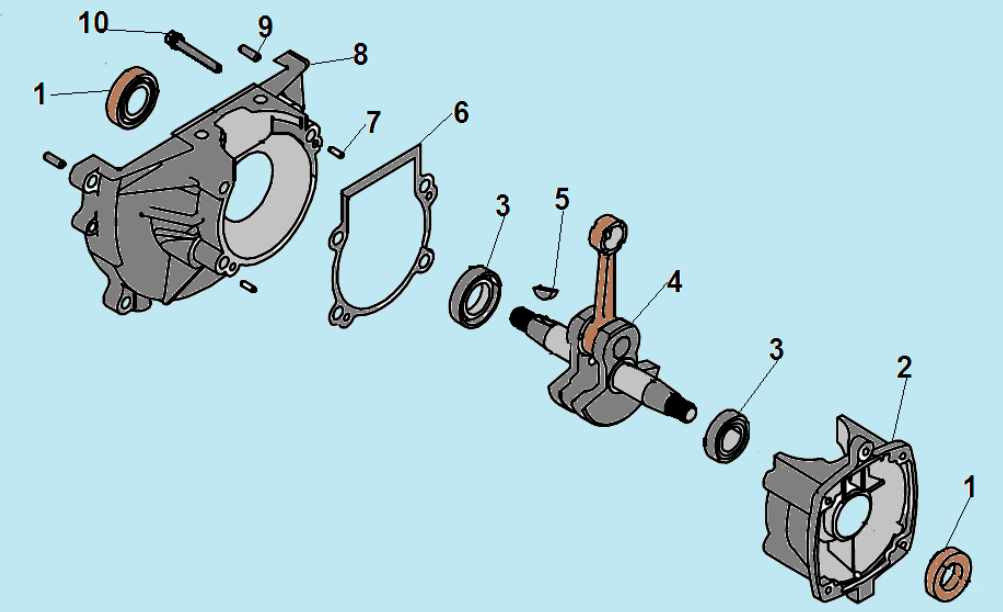 10
9
8
1
7
6
3
5
4
3
2
1