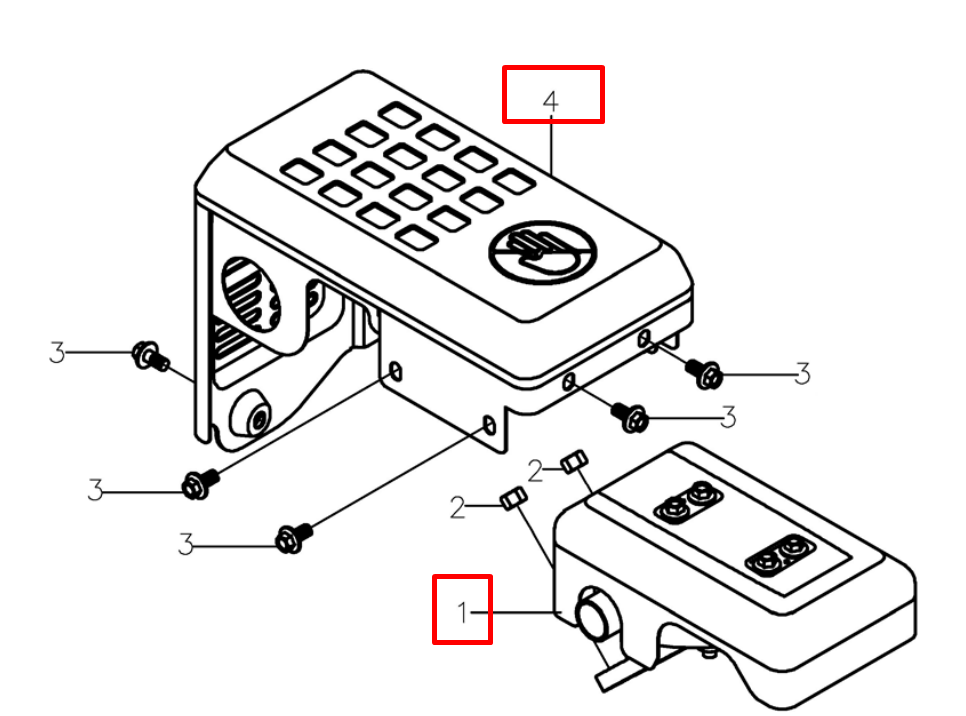 4
3
3
3
3
3
2
2
1