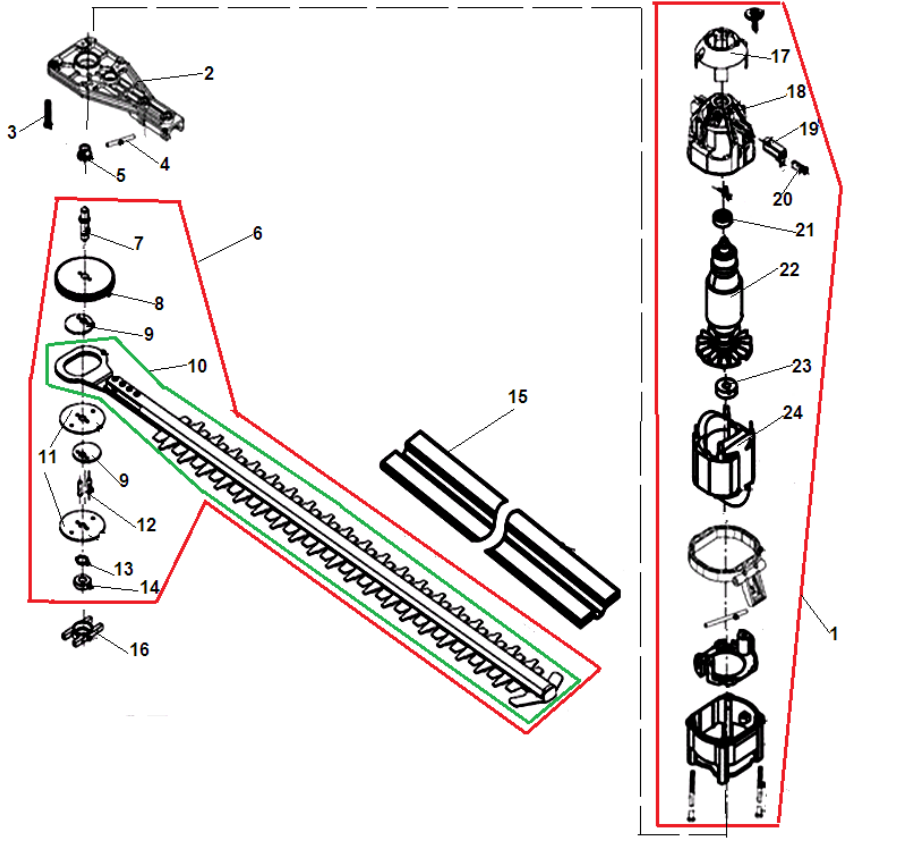 2
3
4
5
6
7
8
9
10
11
9
12
13
14
16
15
17
18
19
20
21
22
23
24
1