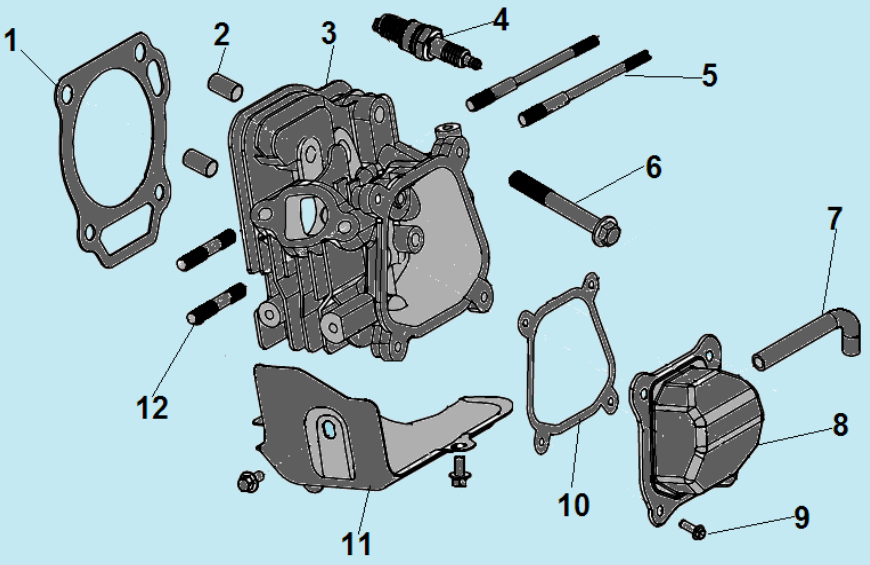 1
2
3
4
5
6
7
12
10
8
9
11