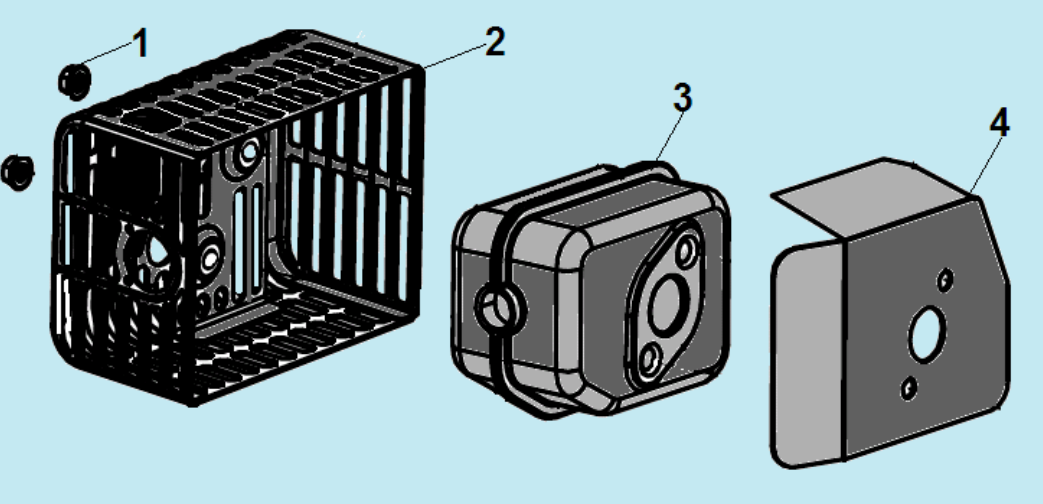 1
2
3
4