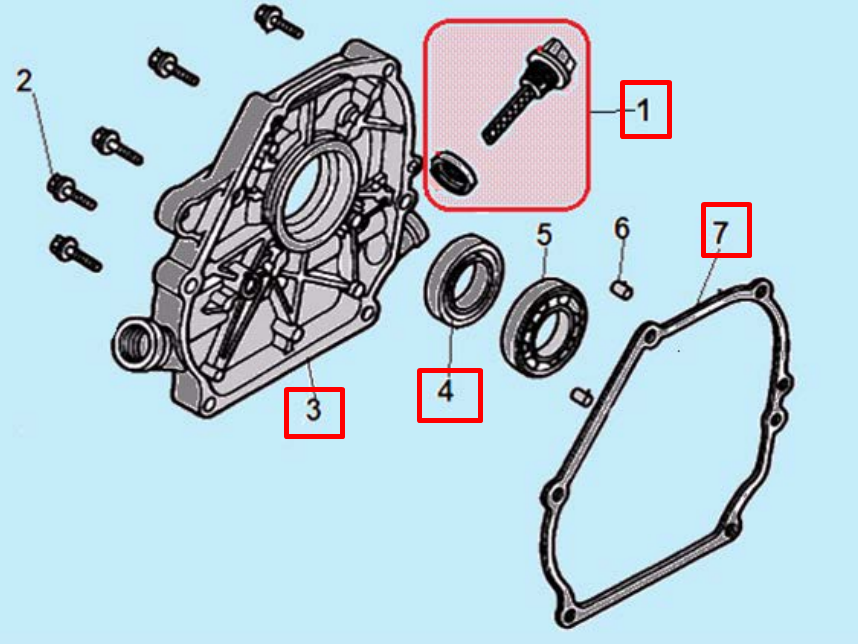 2
1
5
6
7
3
4