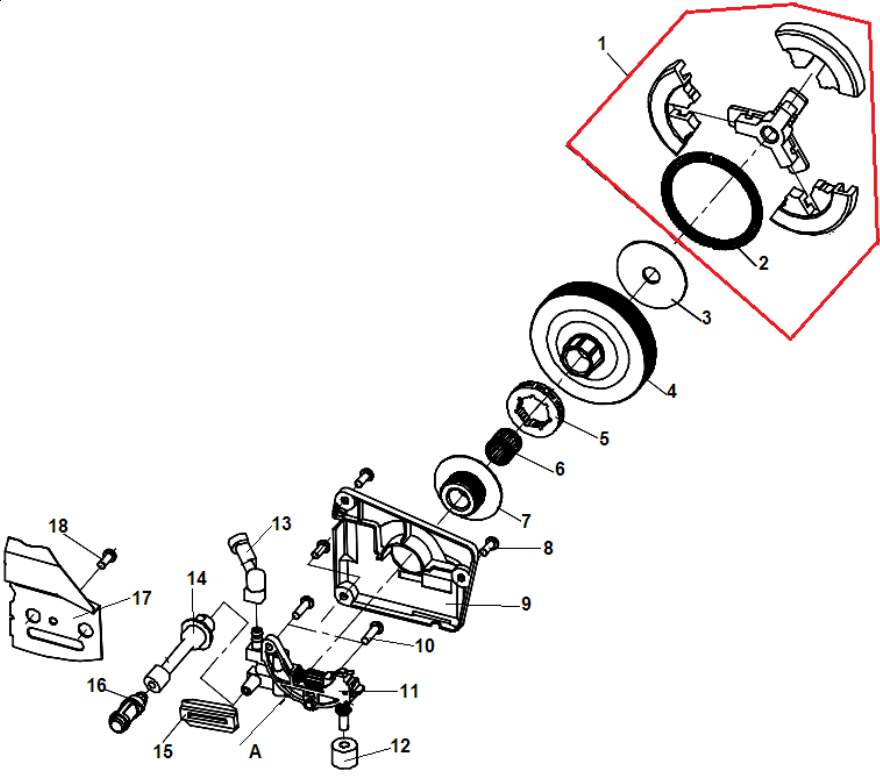 1
2
3
4
5
6
7
8
9
10
11
12
13
14
15
16
17
18
A