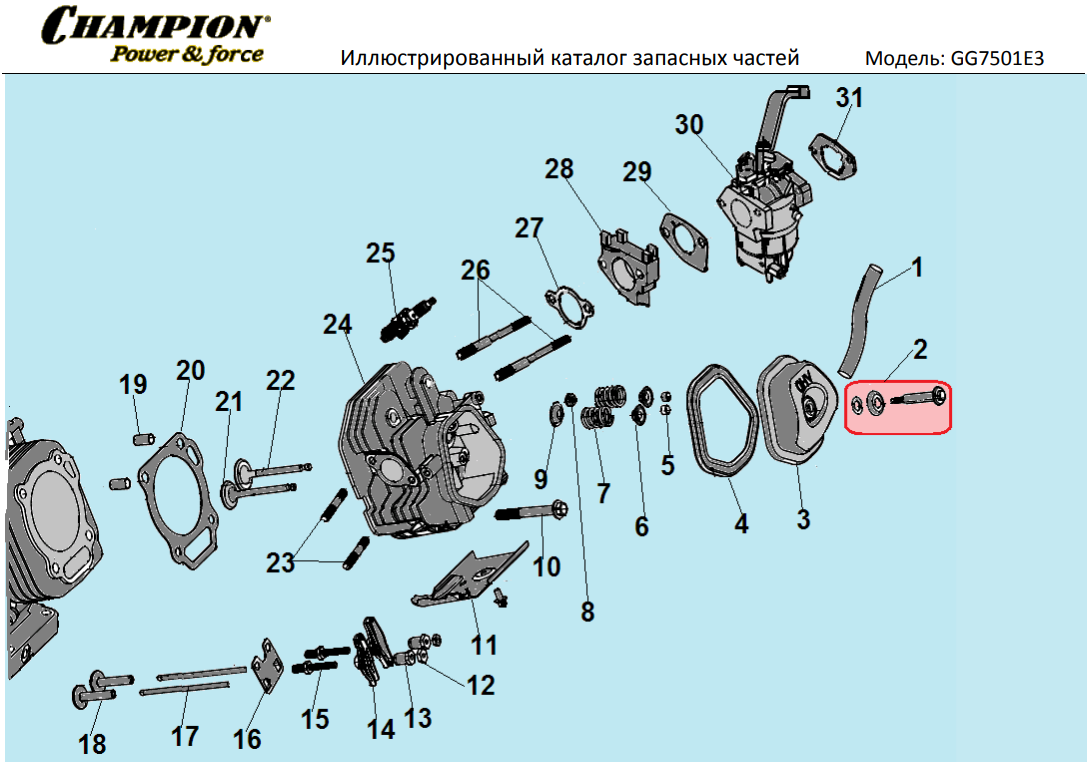 CHAMPION®
Power & force

Иллюстрированный каталог запасных частей

Модель: GG7501E3

31
30
28
29
27
25
26
1
24
2
19
20
21
22
9
7
5
6
4
3
23
10
8
11
12
13
14
15
16
17
18