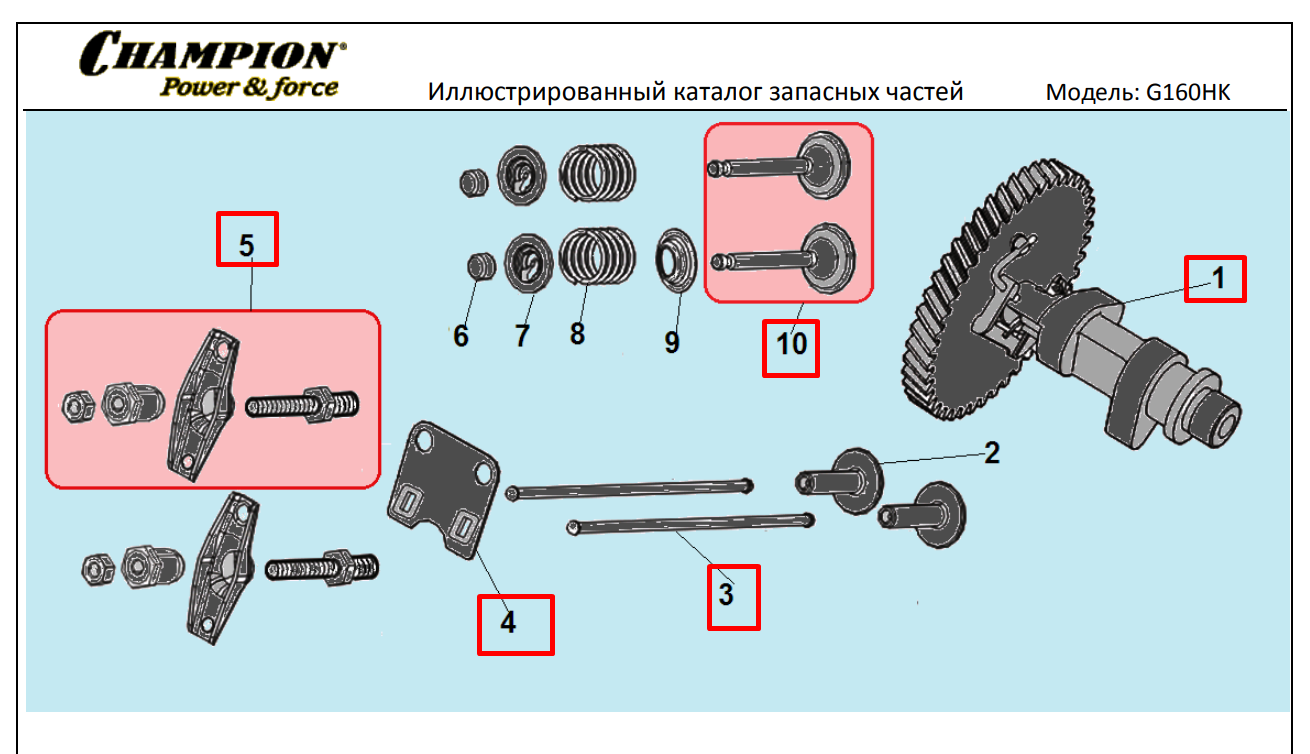 CHAMPION®
Power & force

Иллюстрированный каталог запасных частей

Модель: G160HK

5

6

7

8

9

10

1

2

3

4