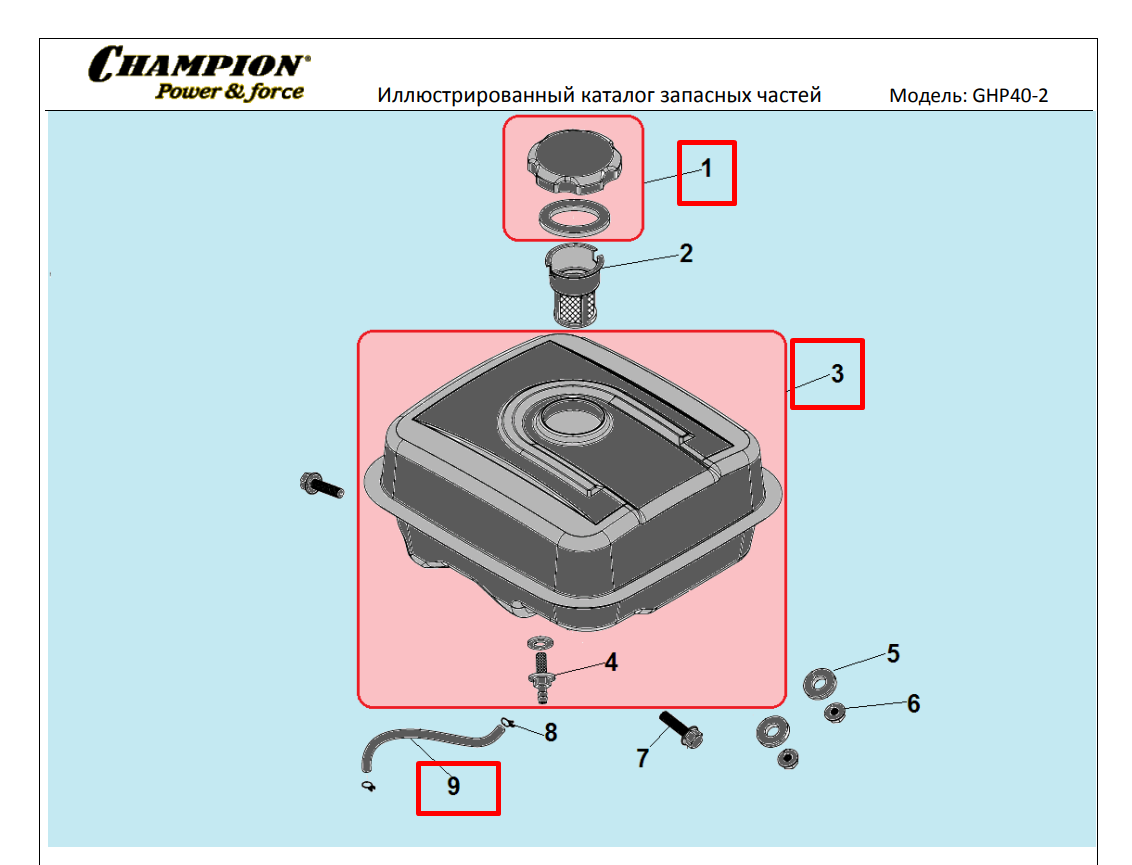 CHAMPION®
Power & force

Иллюстрированный каталог запасных частей

Модель: GHP40-2

1
2
3
4
5
6
7
8
9