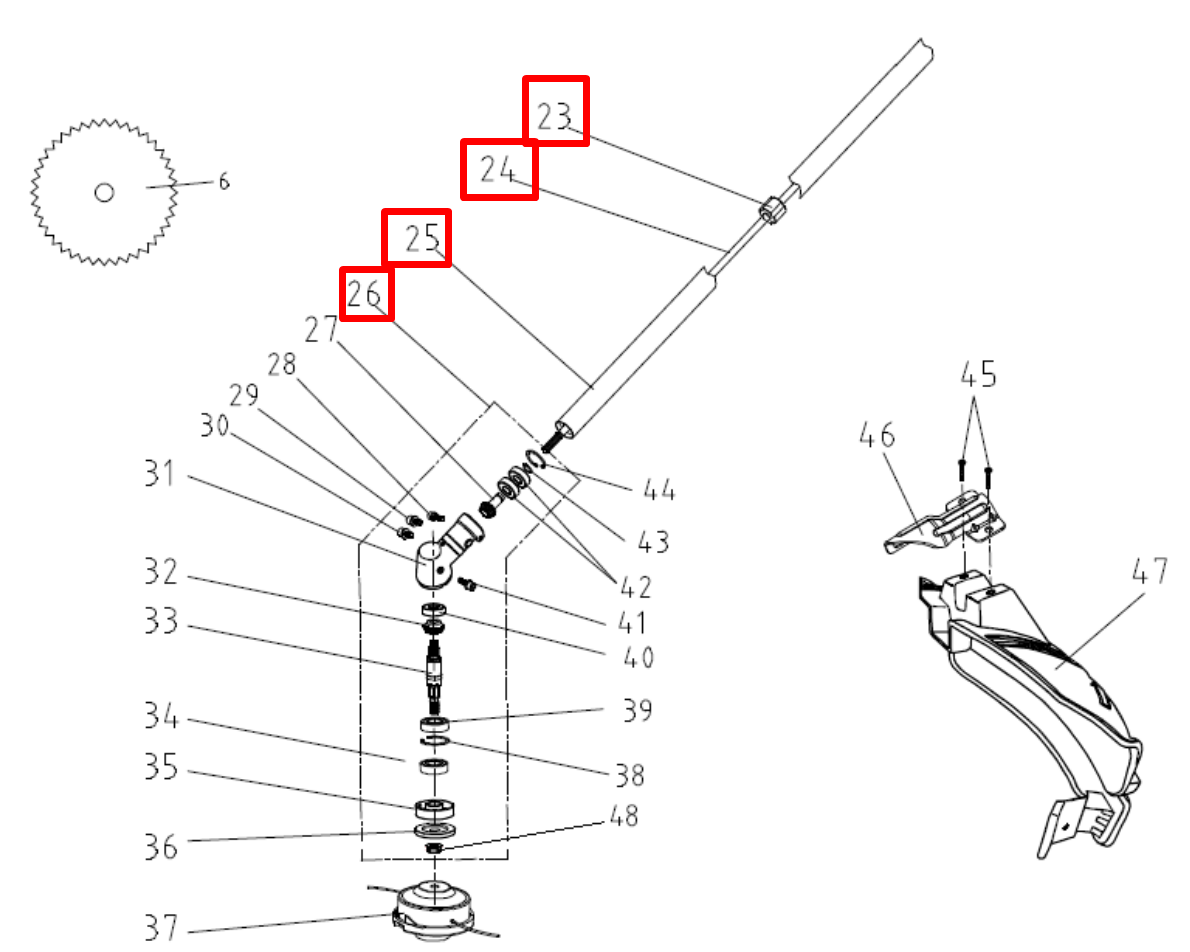 6

23
24
25
26
27
28
29
30
31
32
33
34
35
36
37

44
43
42
41
40
39
38
48

45
46
47