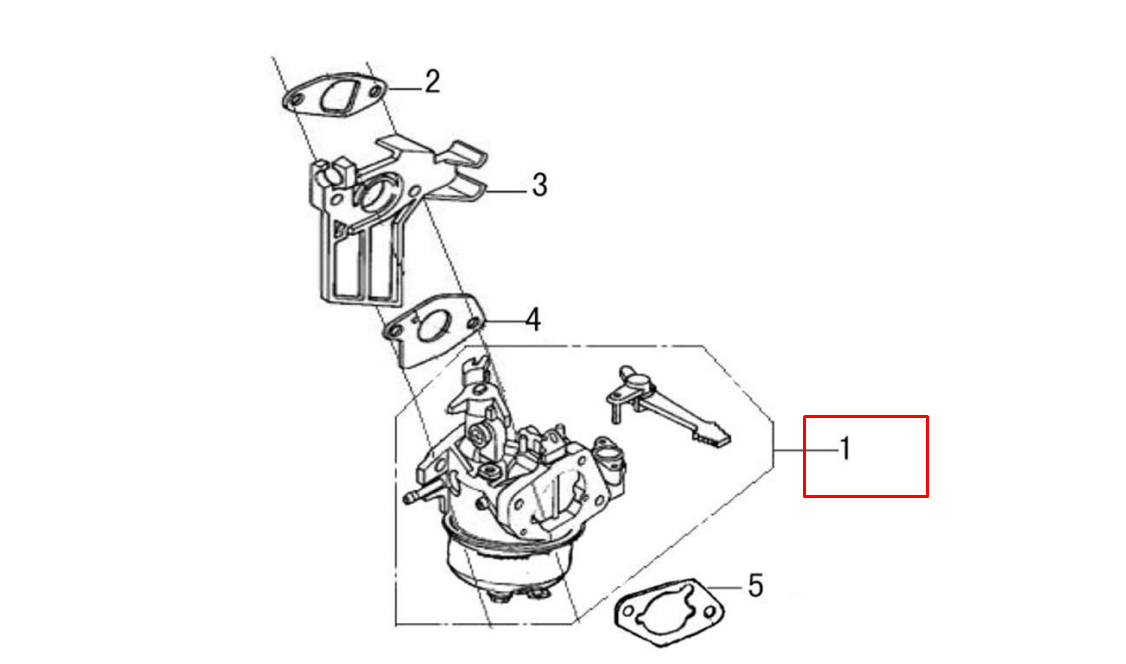 2
3
4
1
5