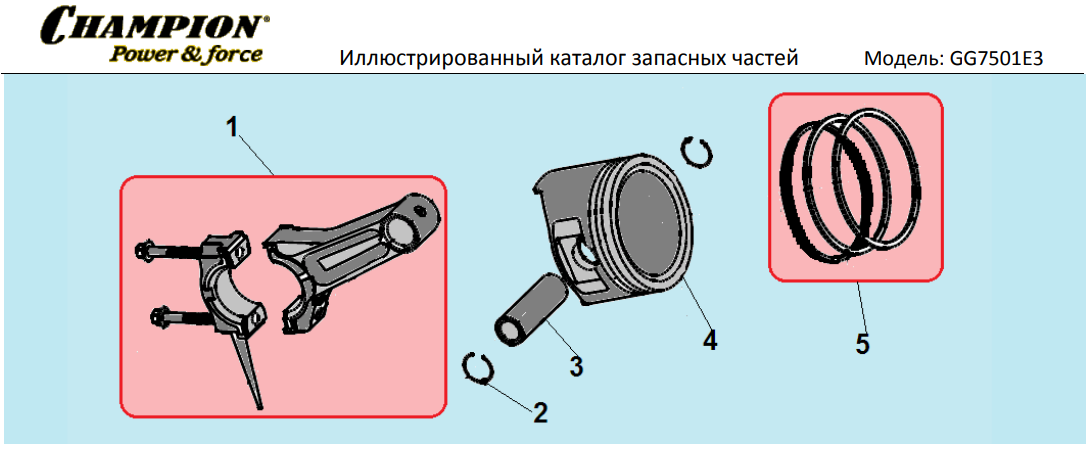 CHAMPION®
Power & force

Иллюстрированный каталог запасных частей

Модель: GG7501E3

1

2

3

4

5