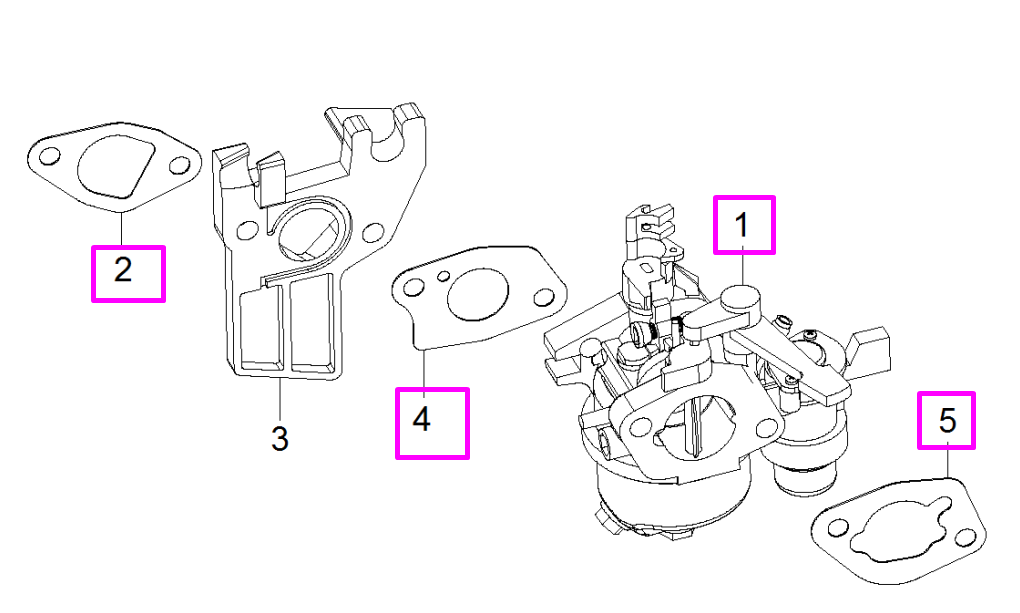 2
3
4
1
5