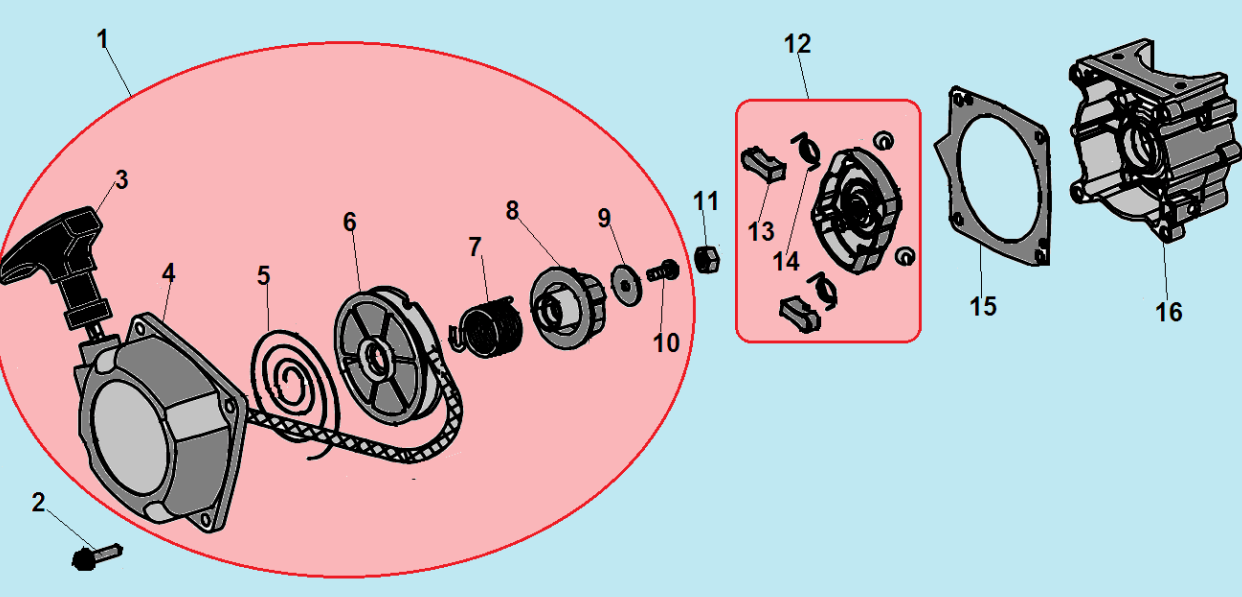 1
2
3
4
5
6
7
8
9
10
11
12
13
14
15
16