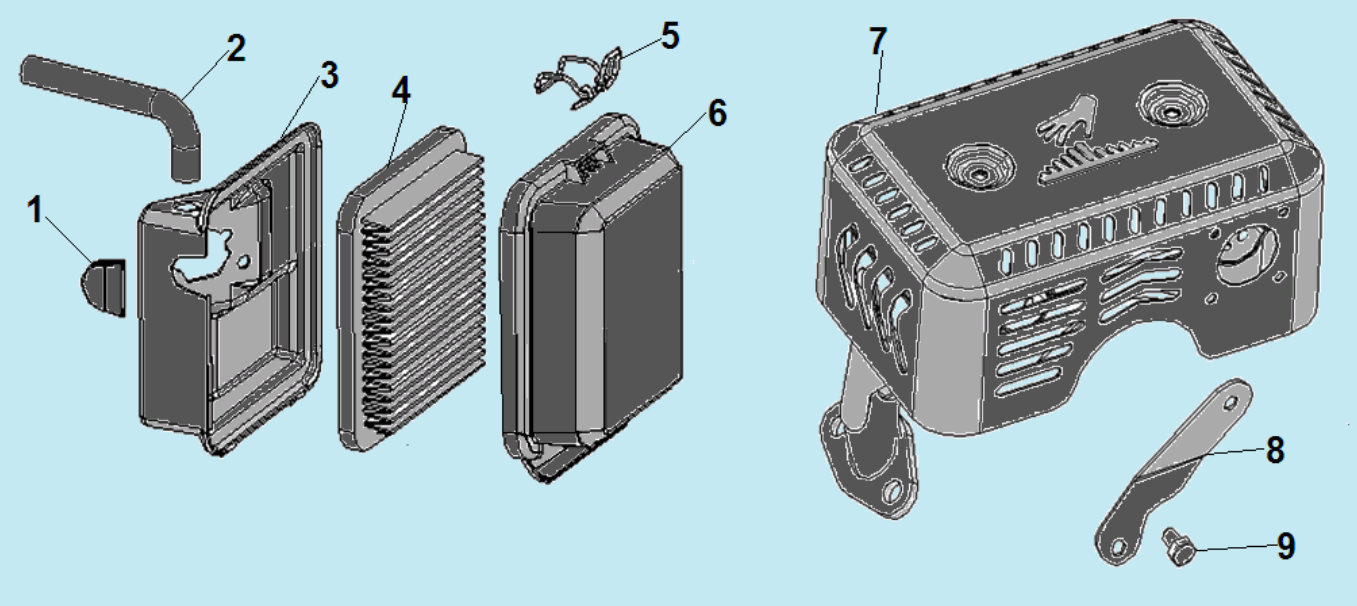 2
3
4
5
6
7
1
8
9