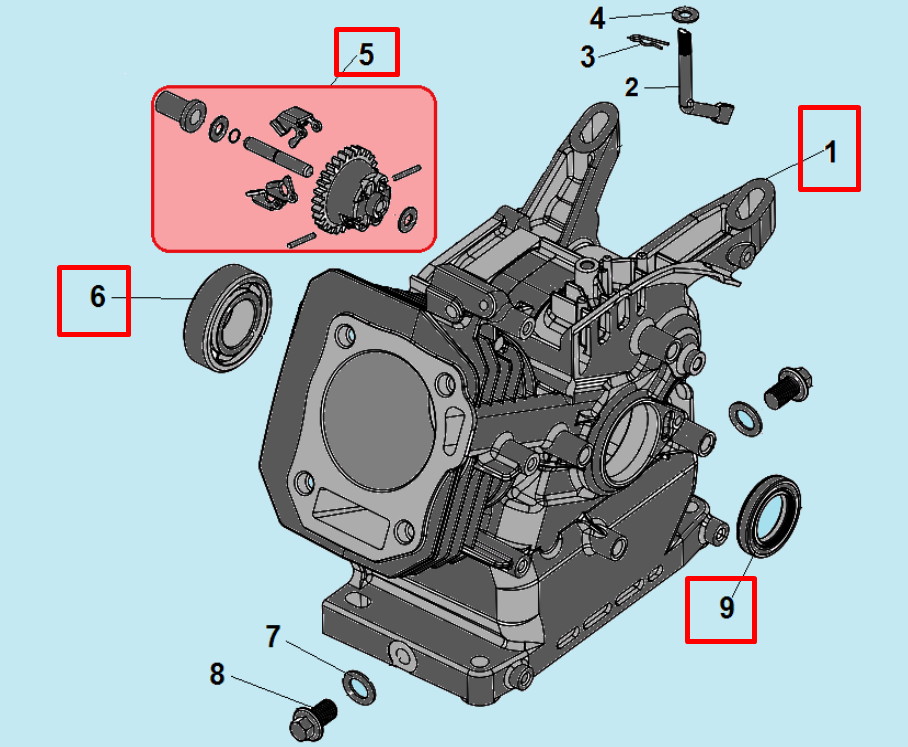 4
3
5
2
1
6
9
7
8