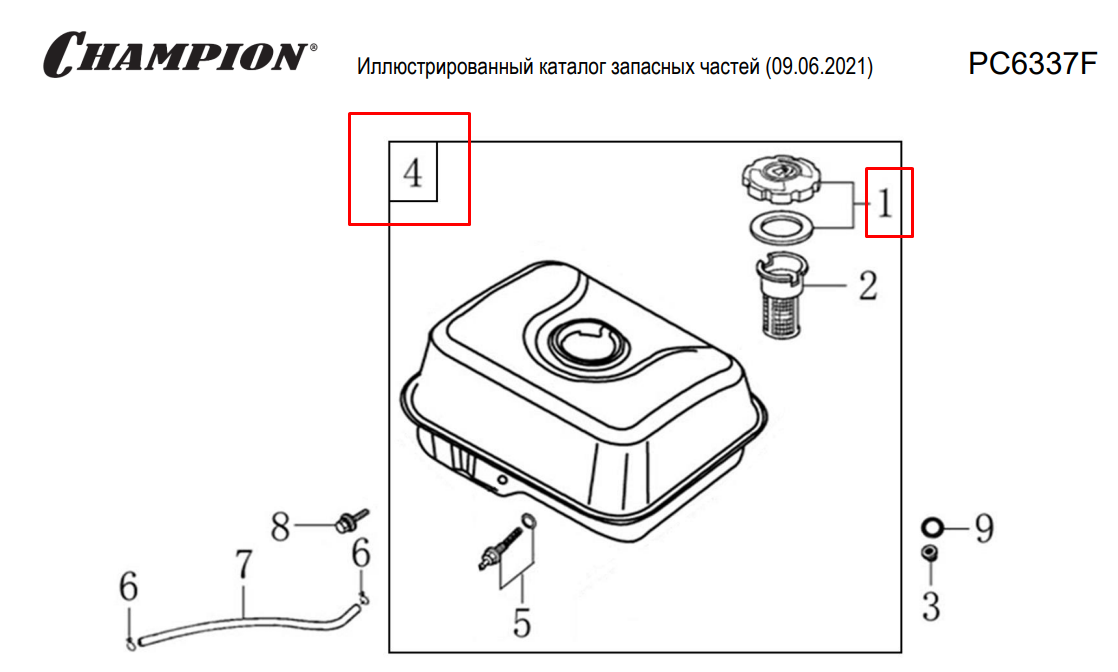 CHAMPION®

Иллюстрированный каталог запасных частей (09.06.2021)

PC6337F

4

1

2

8

6

7

6

5

9

3