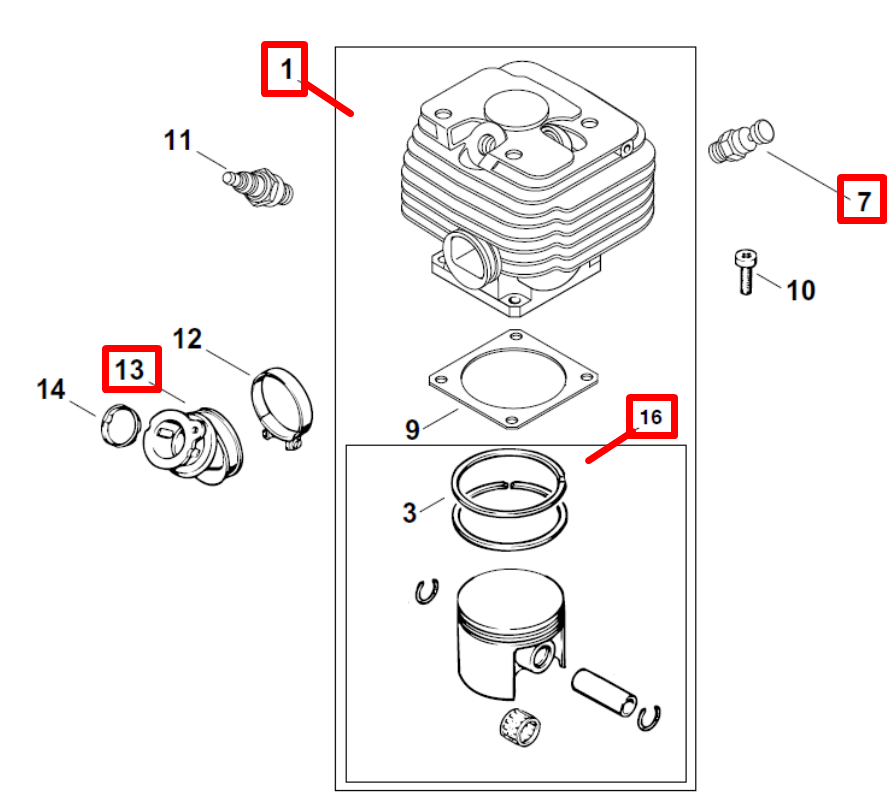 1
11
7
10
12
13
14
9
16
3