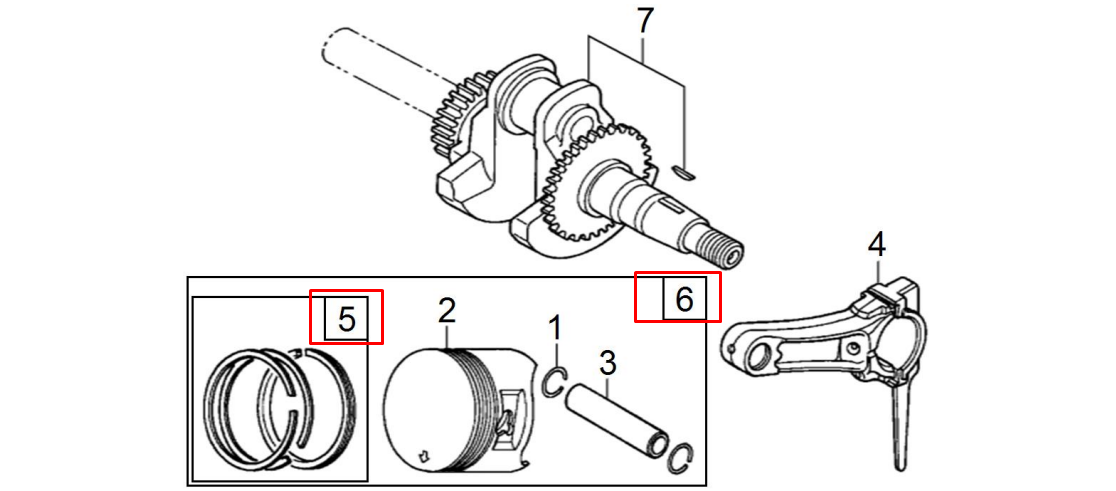 7
4
6
5
2
1
3