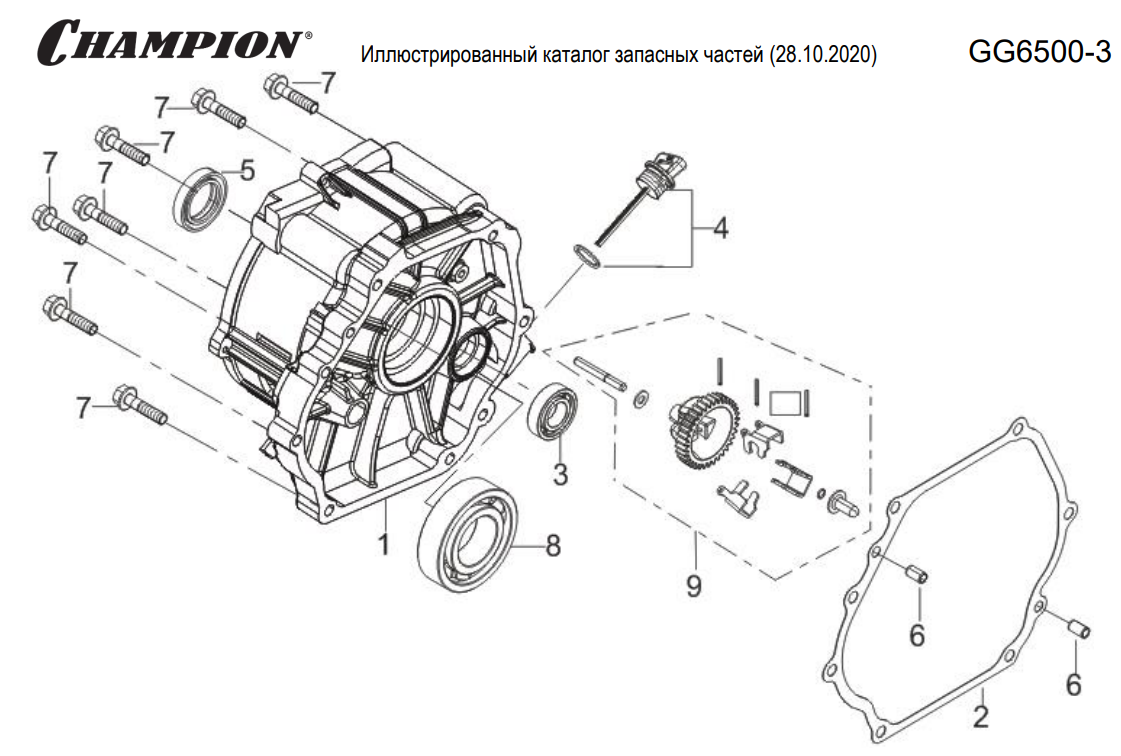 CHAMPION®

Иллюстрированный каталог запасных частей (28.10.2020)

GG6500-3

7
7
7
7
7
5
7
7
4
3
1
8
9
6
6
2