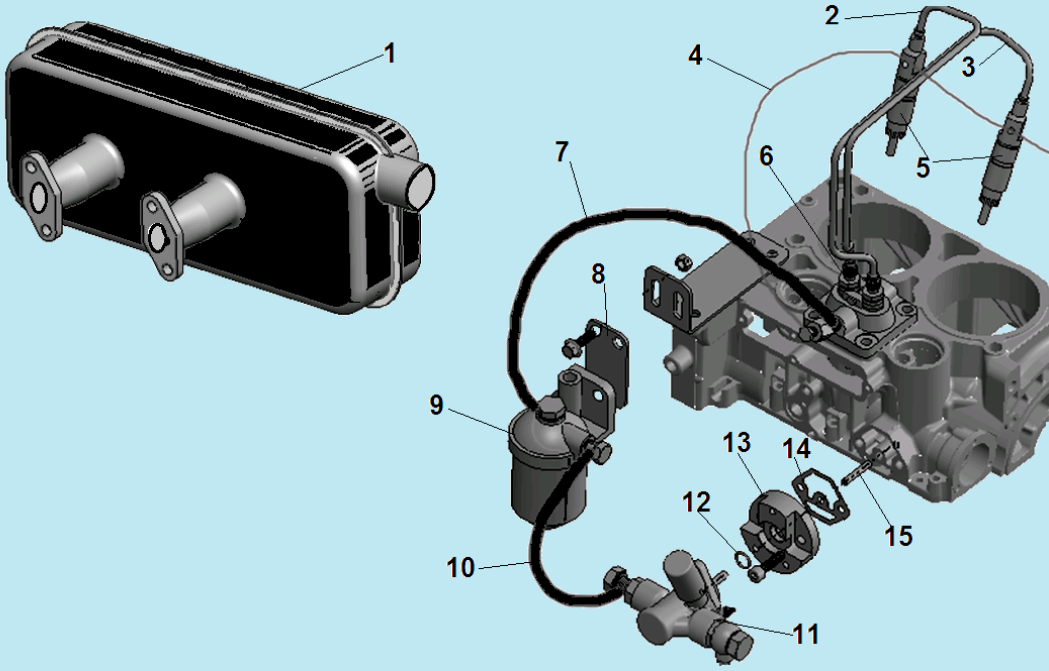 1
2
3
4
5
6
7
8
9
10
11
12
13
14
15