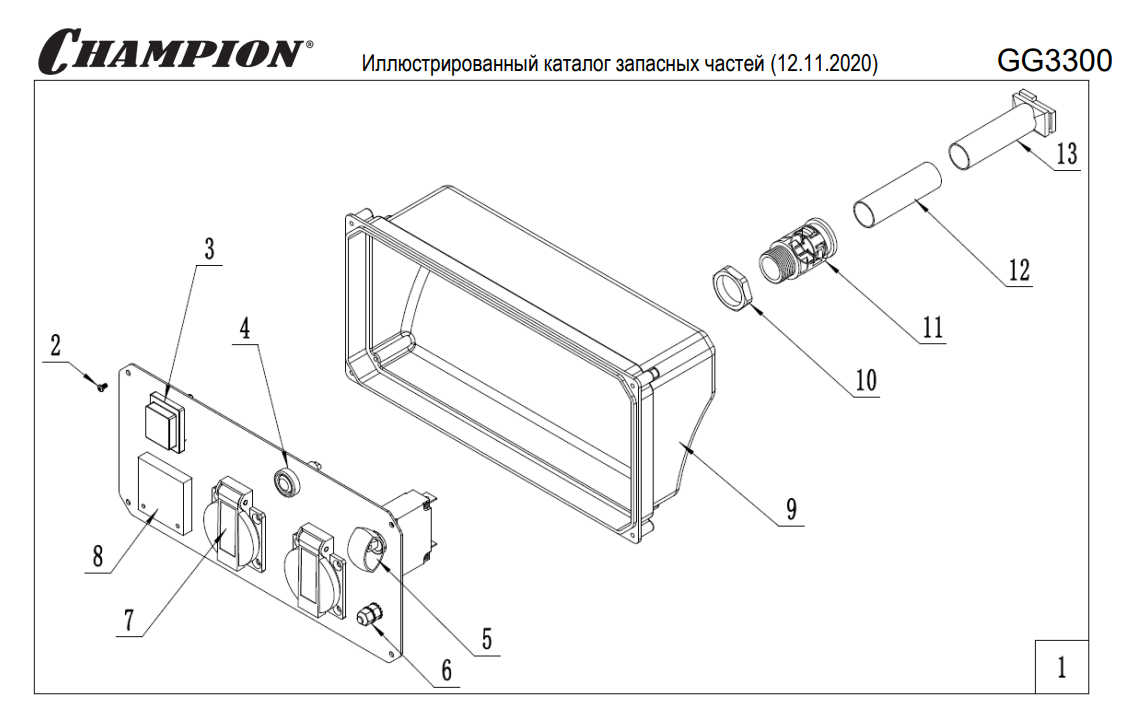 CHAMPION®

Иллюстрированный каталог запасных частей (12.11.2020)

GG3300

13

12

11

10

9

3

4

2

8

7

5

6

1