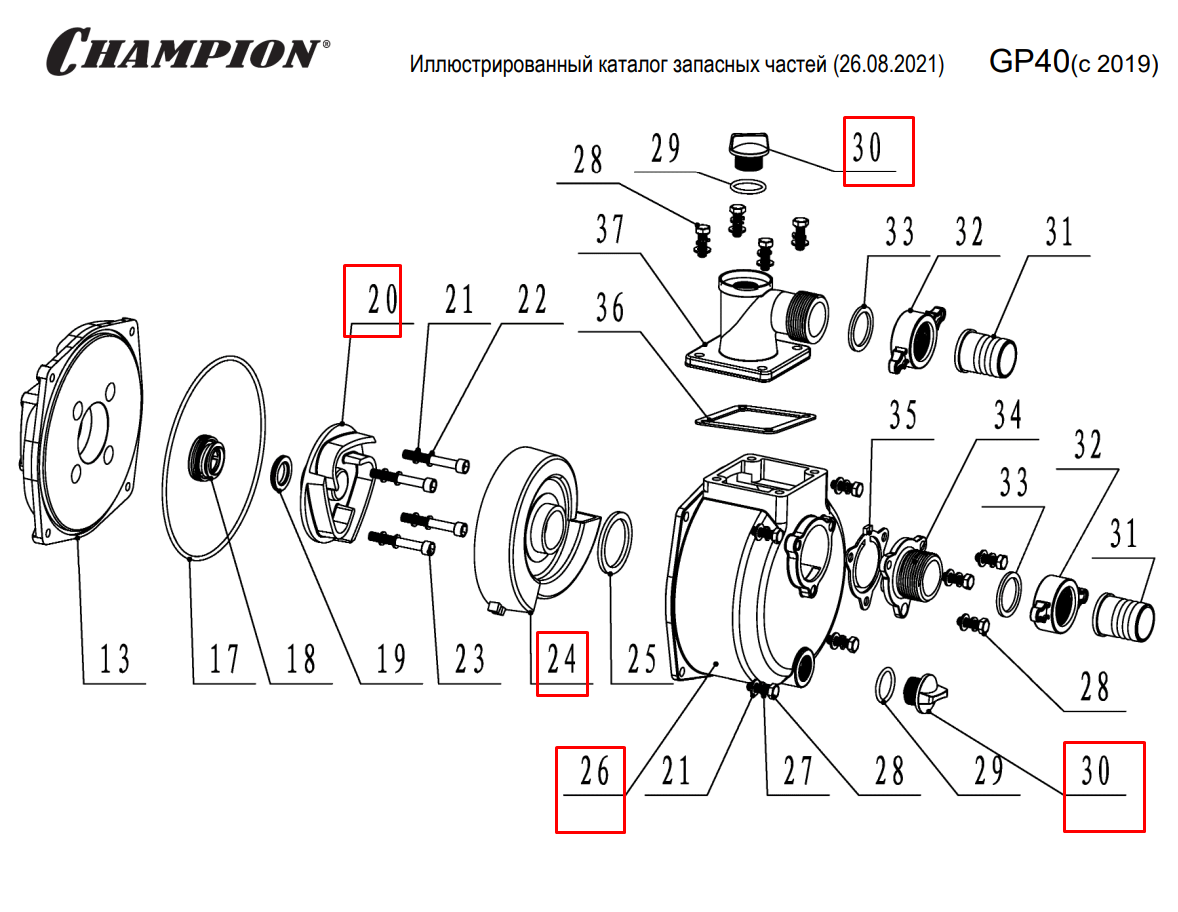 CHAMPION®

Иллюстрированный каталог запасных частей (26.08.2021)

GP40(с 2019)

28
29
30
37
33
32
31
20
21
22
36
35
34
32
33
31
13
17
18
19
23
24
25
28
26
21
27
28
29
30