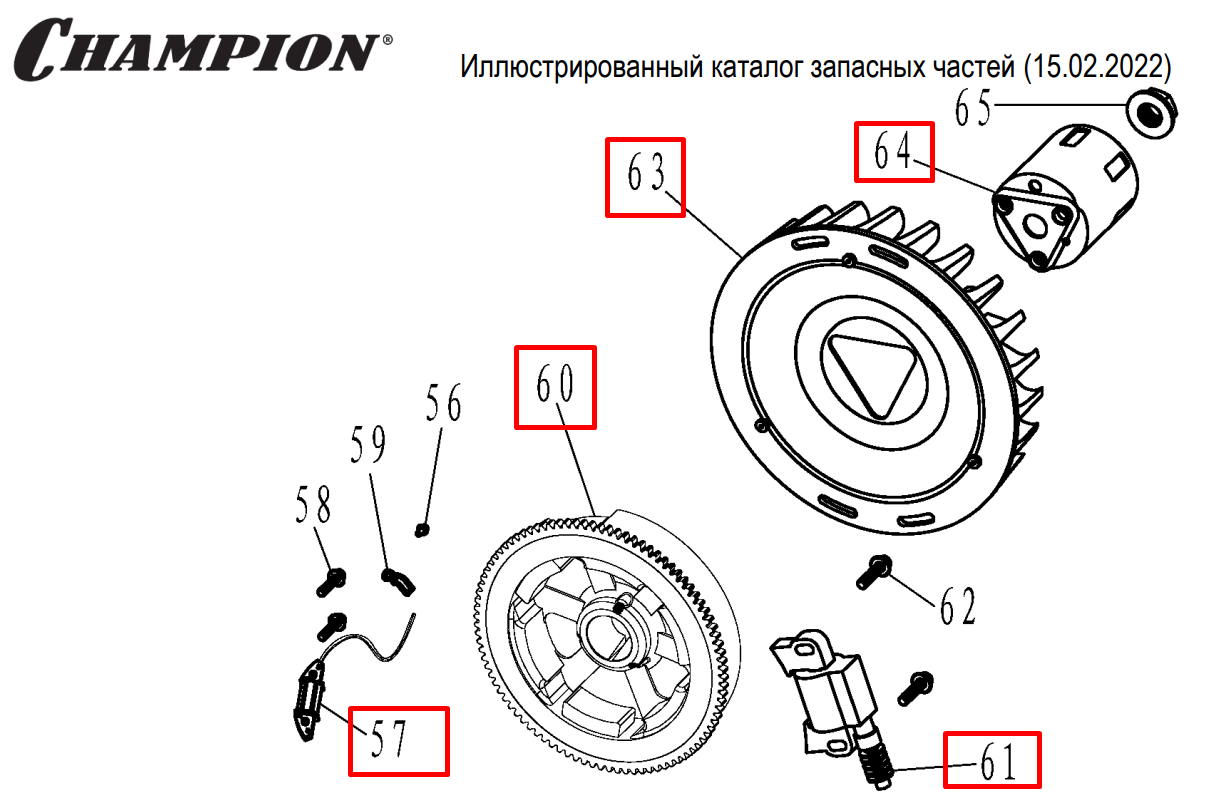 CHAMPION®

Иллюстрированный каталог запасных частей (15.02.2022)

65
64
63
60
56
59
58
62
57
61